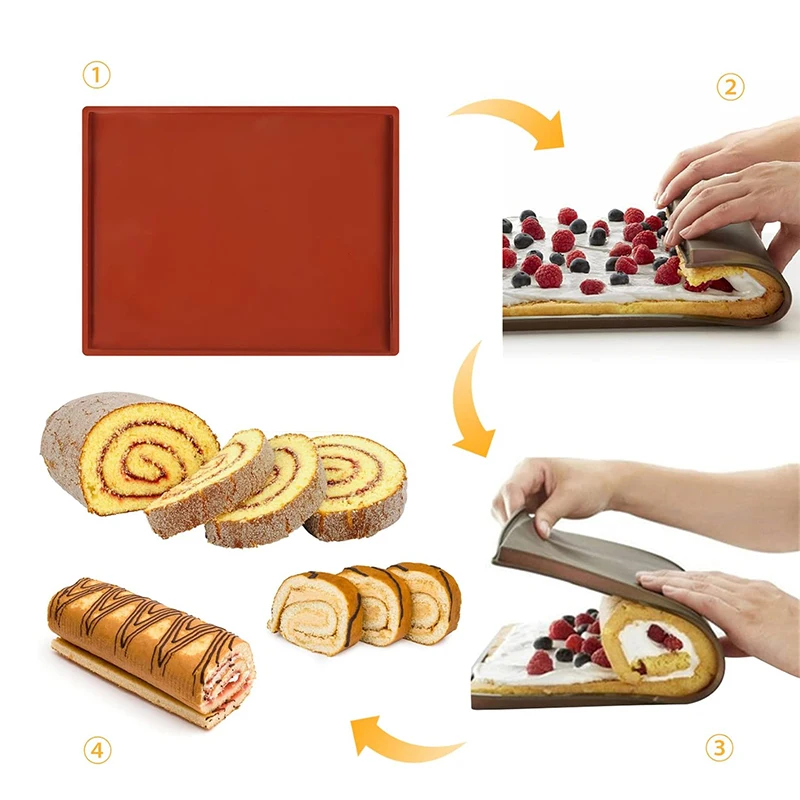 ①
②
③
④