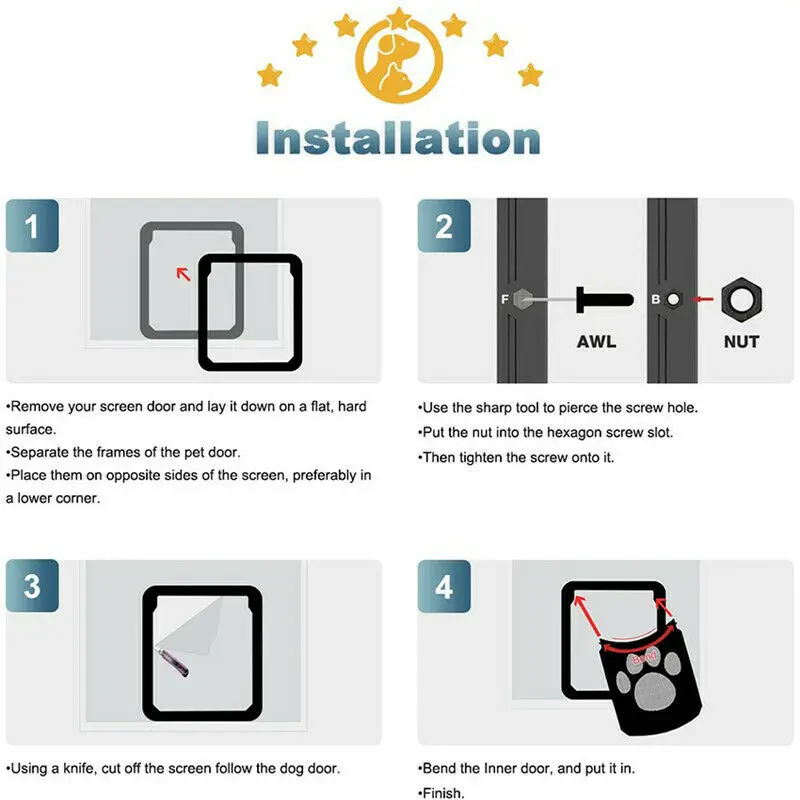 Installation

1

•Remove your screen door and lay it down on a flat, hard surface.
•Separate the frames of the pet door.
•Place them on opposite sides of the screen, preferably in a lower corner.

2

F
AWL
B
NUT

•Use the sharp tool to pierce the screw hole.
•Put the nut into the hexagon screw slot.
•Then tighten the screw onto it.

3

•Using a knife, cut off the screen follow the dog door.

4

Bend

•Bend the Inner door, and put it in.
•Finish.