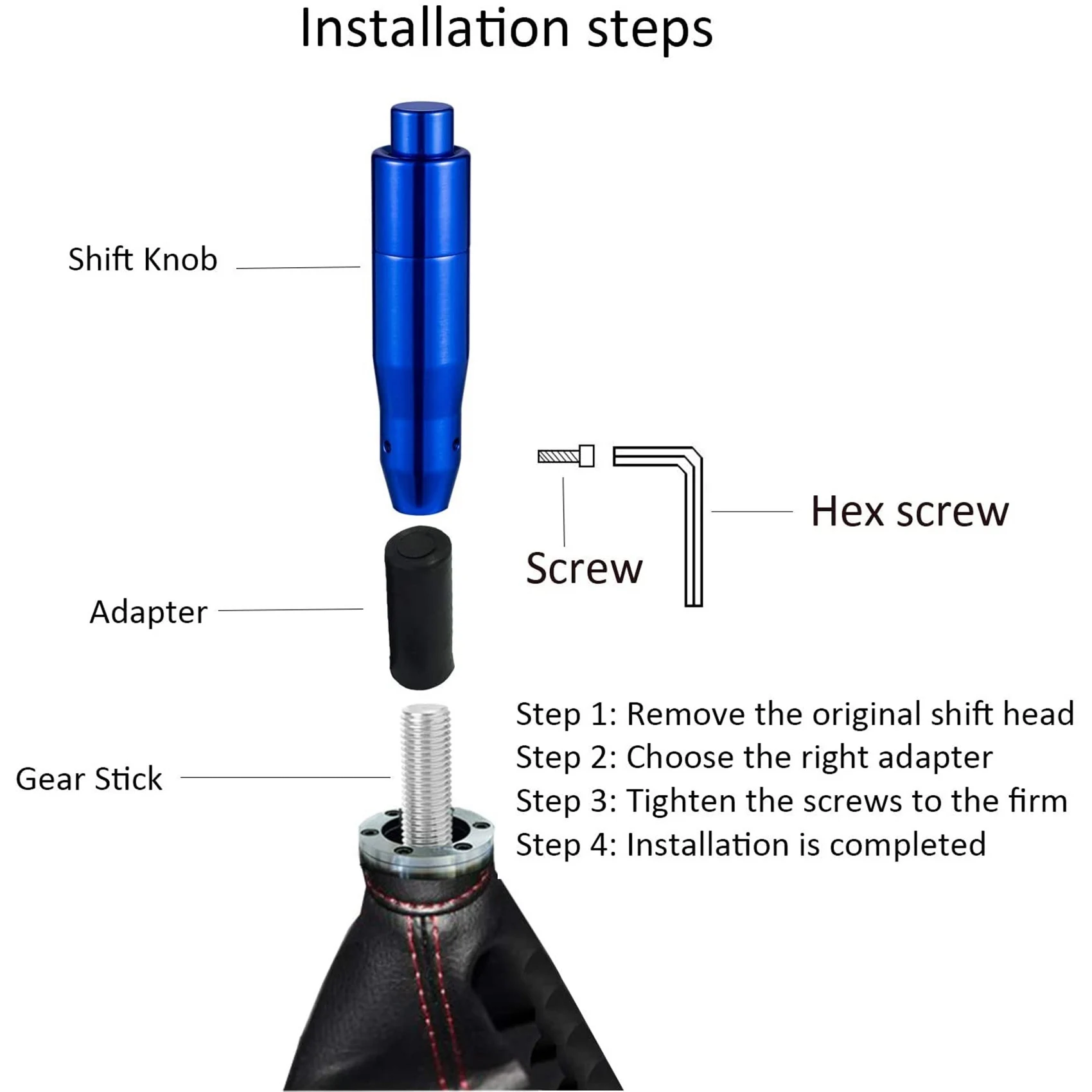 Installation steps

Shift Knob

Screw

Hex screw

Adapter

Gear Stick

Step 1: Remove the original shift head
Step 2: Choose the right adapter
Step 3: Tighten the screws to the firm
Step 4: Installation is completed