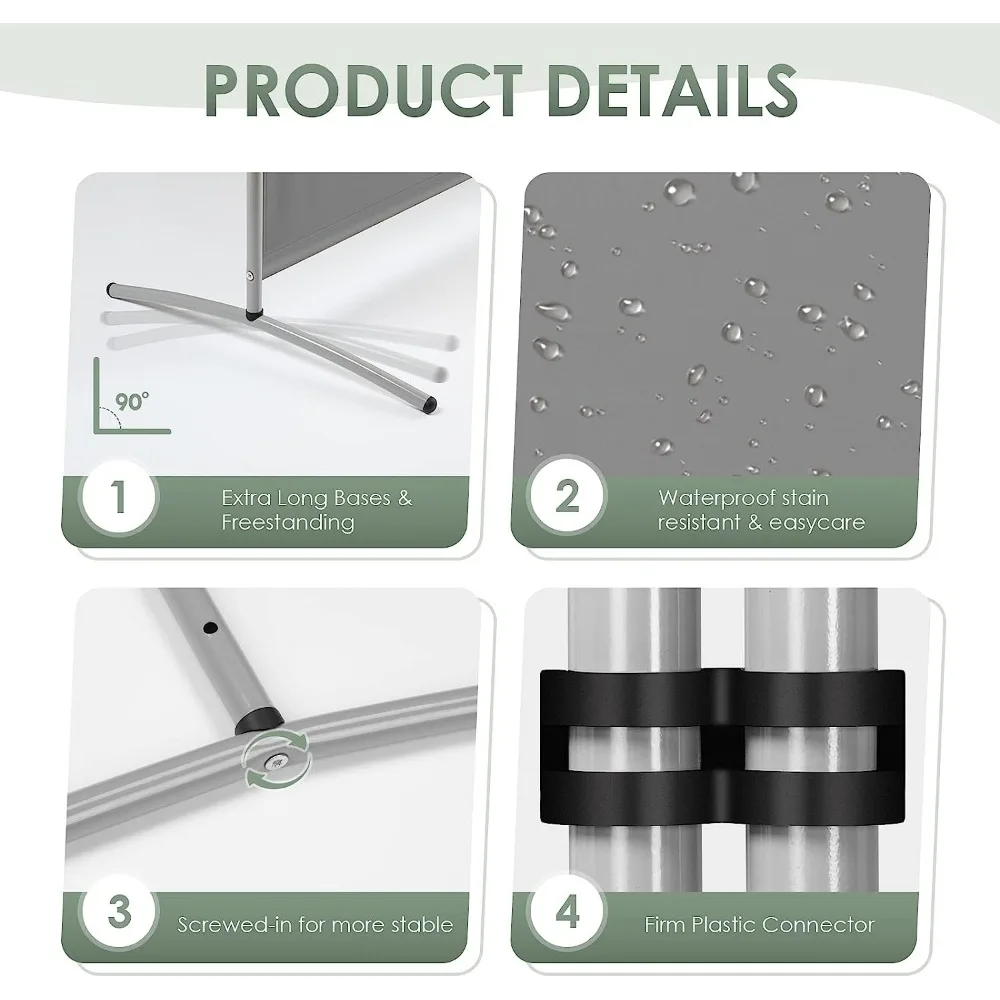 PRODUCT DETAILS

90°

1 Extra Long Bases & Freestanding

2 Waterproof stain resistant & easycare

3 Screwed-in for more stable

4 Firm Plastic Connector