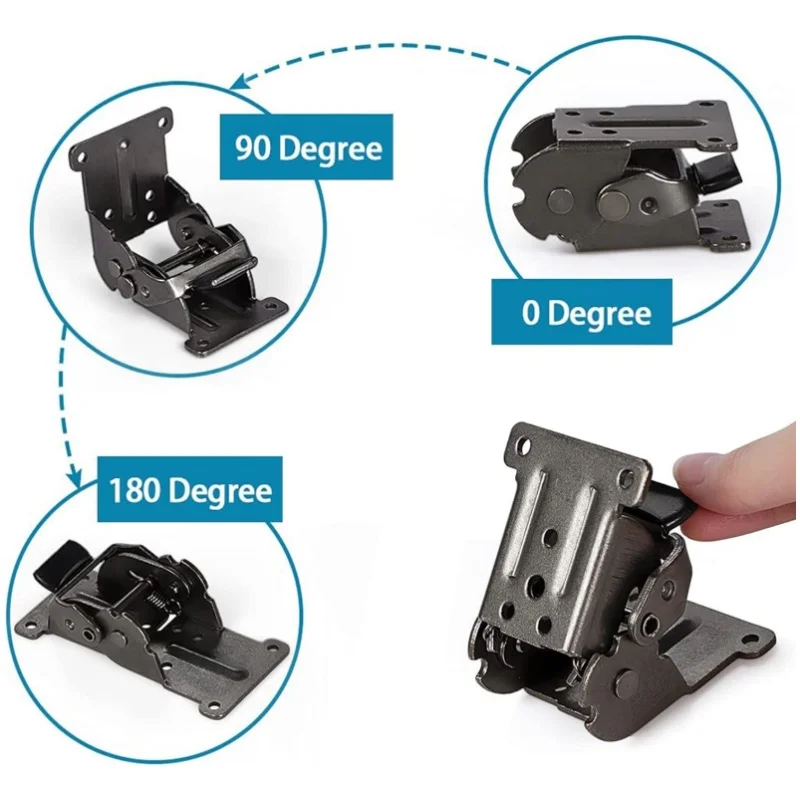 90 Degree

0 Degree

180 Degree