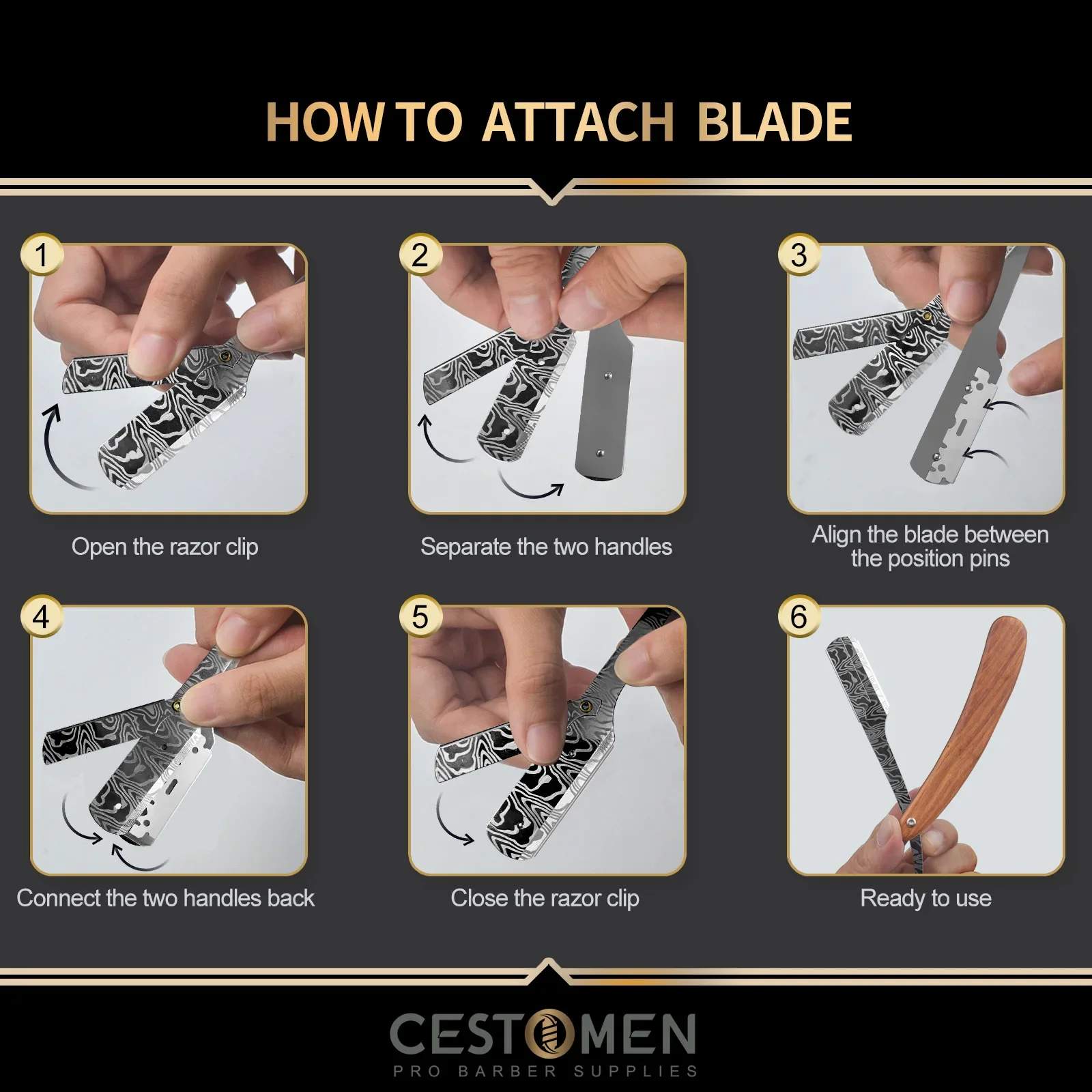 HOW TO ATTACH BLADE

1
Open the razor clip

2
Separate the two handles

3
Align the blade between the position pins

4
Connect the two handles back

5
Close the razor clip

6
Ready to use

CESTOMEN
PRO BARBER SUPPLIES