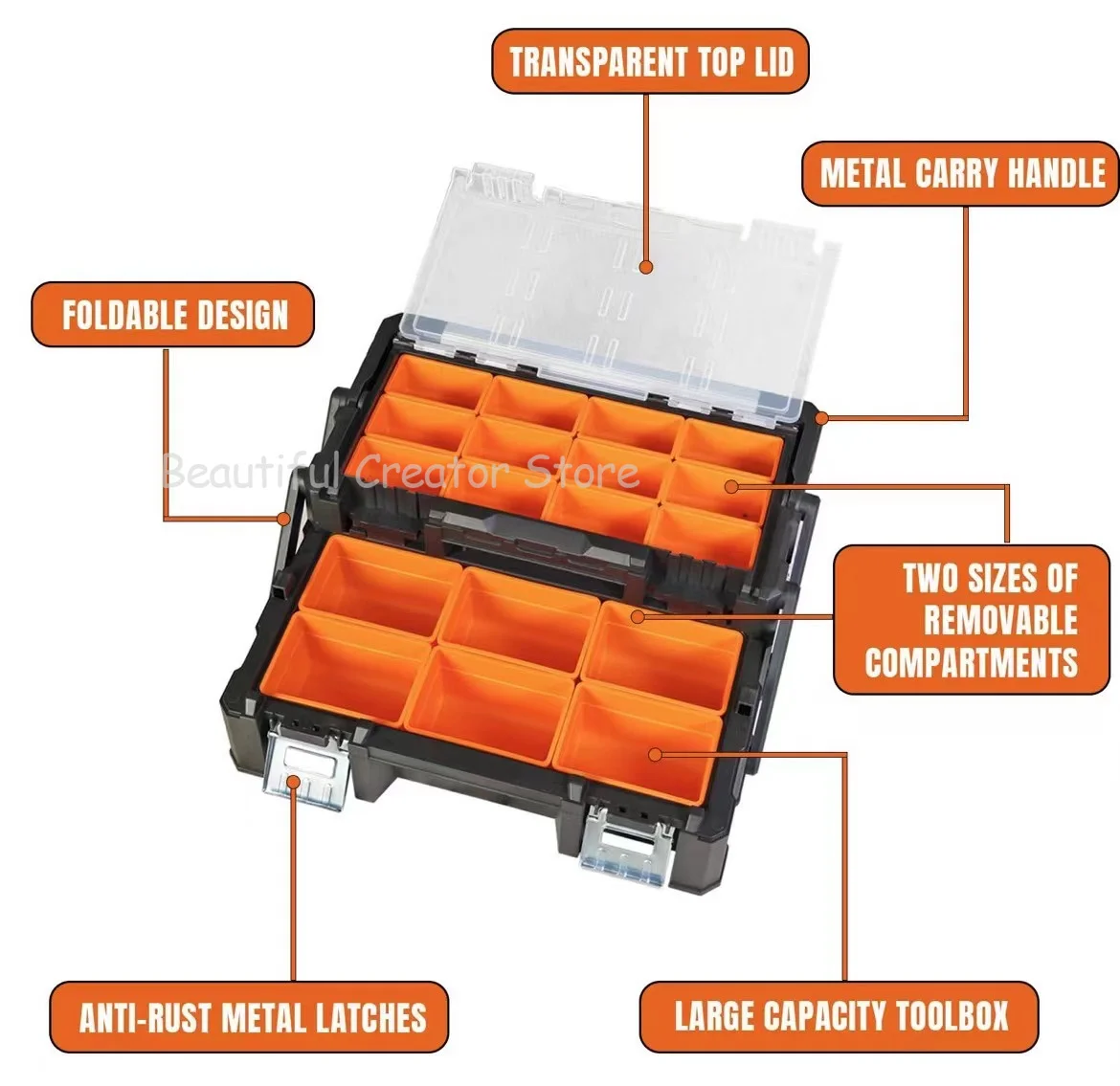 TRANSPARENT TOP LID

METAL CARRY HANDLE

FOLDABLE DESIGN

Beautiful Creator Store

TWO SIZES OF REMOVABLE COMPARTMENTS

ANTI-RUST METAL LATCHES

LARGE CAPACITY TOOLBOX