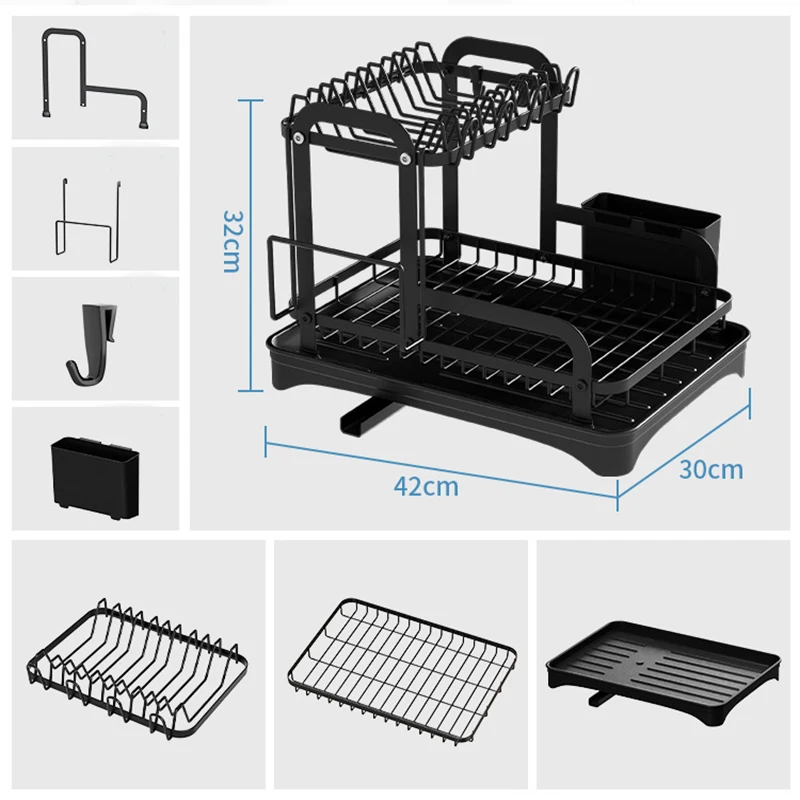 32cm

42cm

30cm