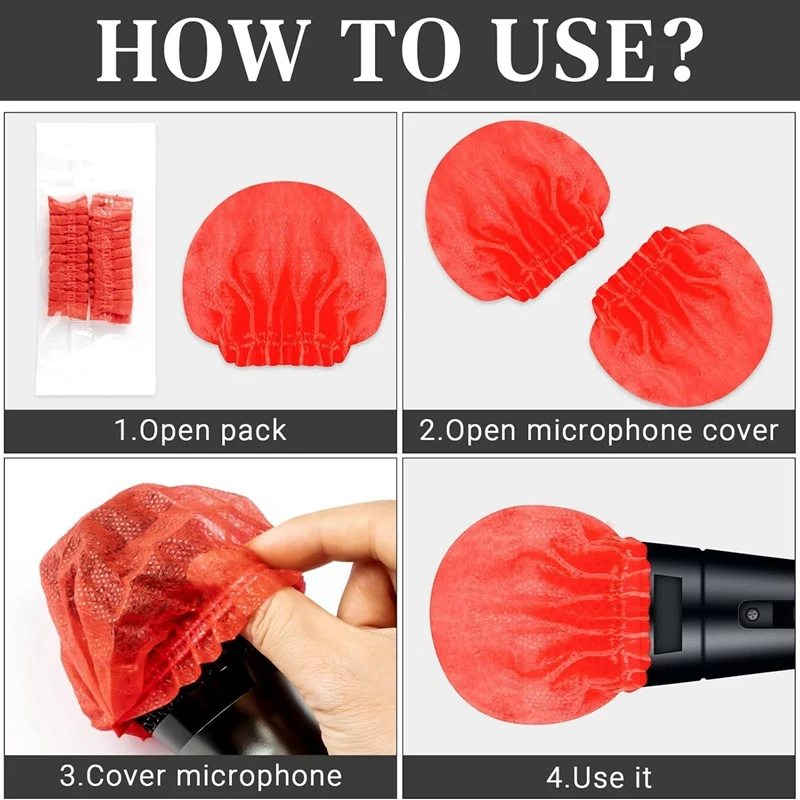 HOW TO USE?

1.Open pack

2.Open microphone cover

3.Cover microphone

4.Use it