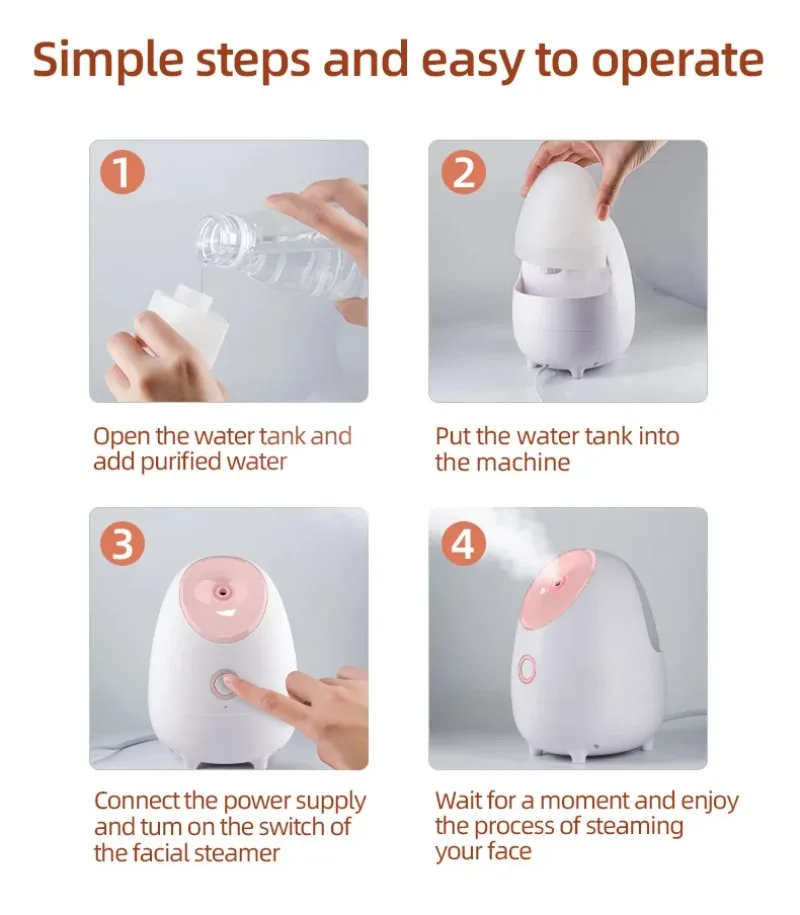 Simple steps and easy to operate

1

Open the water tank and add purified water

2

Put the water tank into the machine

3

Connect the power supply and tum on the switch of the facial steamer

4

Wait for a moment and enjoy the process of steaming your face