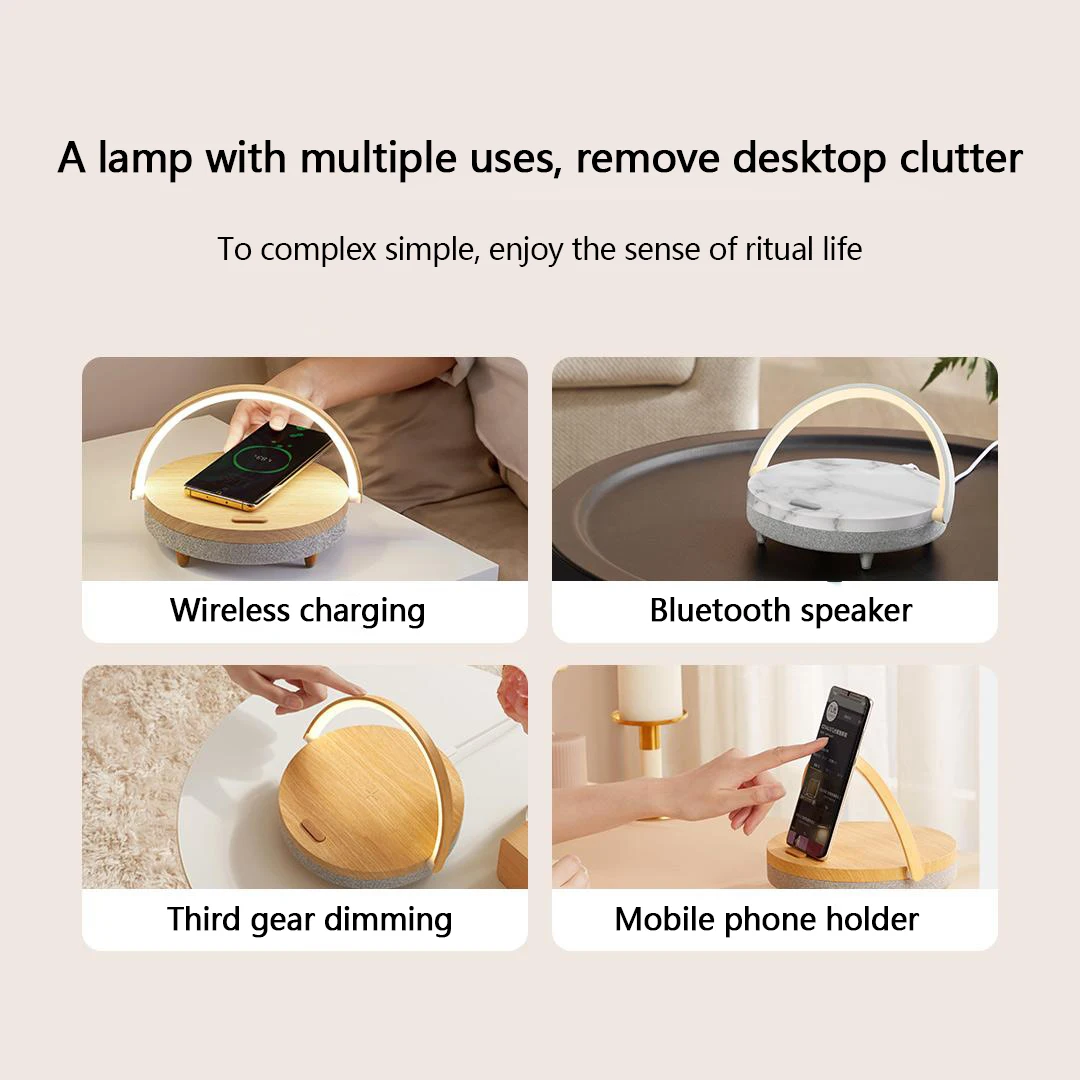 A lamp with multiple uses, remove desktop clutter

To complex simple, enjoy the sense of ritual life

Wireless charging

Bluetooth speaker

Third gear dimming

Mobile phone holder