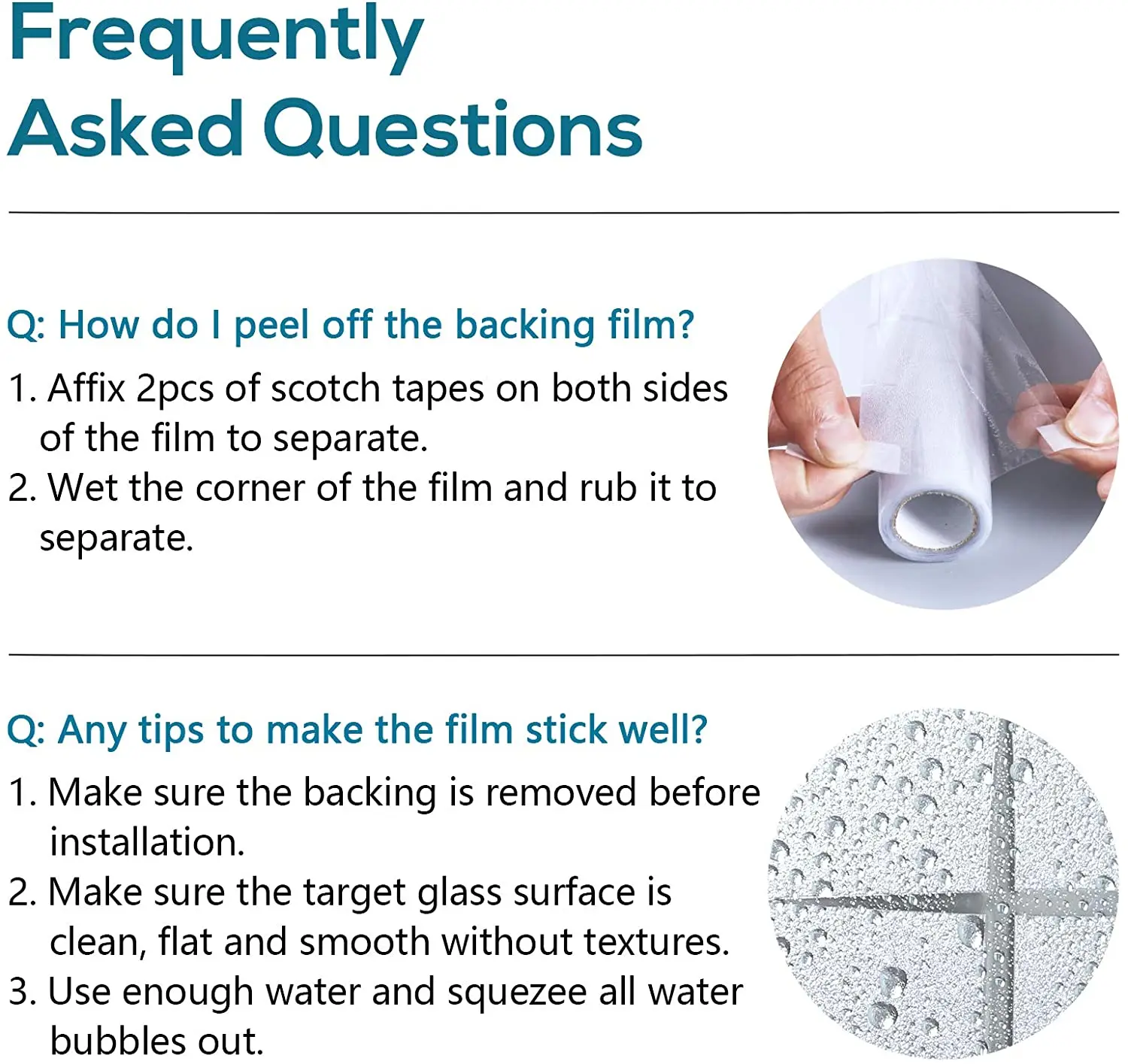 Frequently Asked Questions

Q: How do I peel off the backing film?

1. Affix 2pcs of scotch tapes on both sides of the film to separate.
2. Wet the corner of the film and rub it to separate.

Q: Any tips to make the film stick well?

1. Make sure the backing is removed before installation.
2. Make sure the target glass surface is clean, flat and smooth without textures.
3. Use enough water and squezee all water bubbles out.