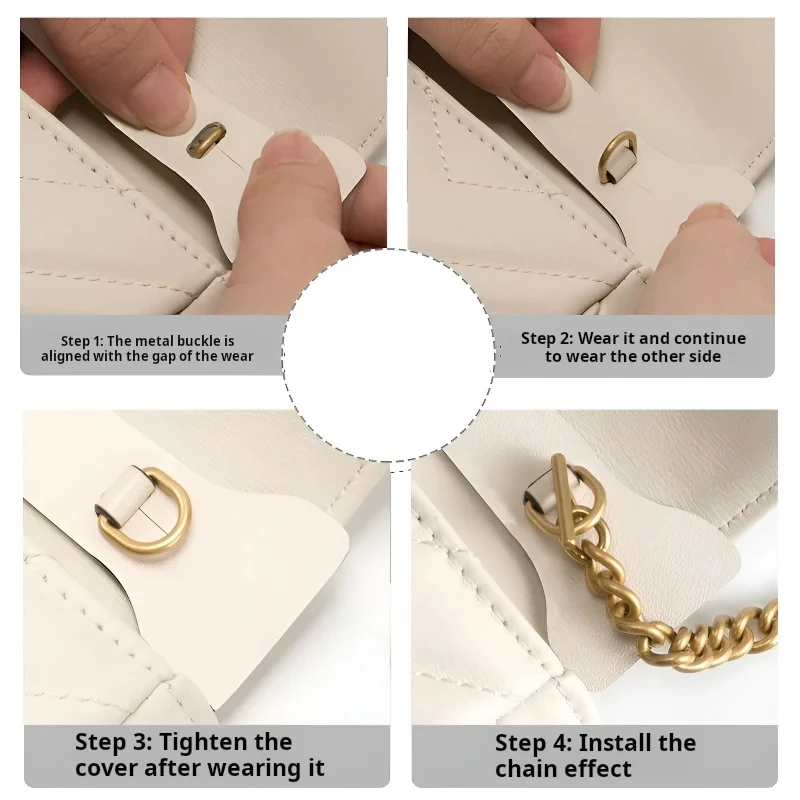 Step 1: The metal buckle is aligned with the gap of the wear

Step 2: Wear it and continue to wear the other side

Step 3: Tighten the cover after wearing it

Step 4: Install the chain effect