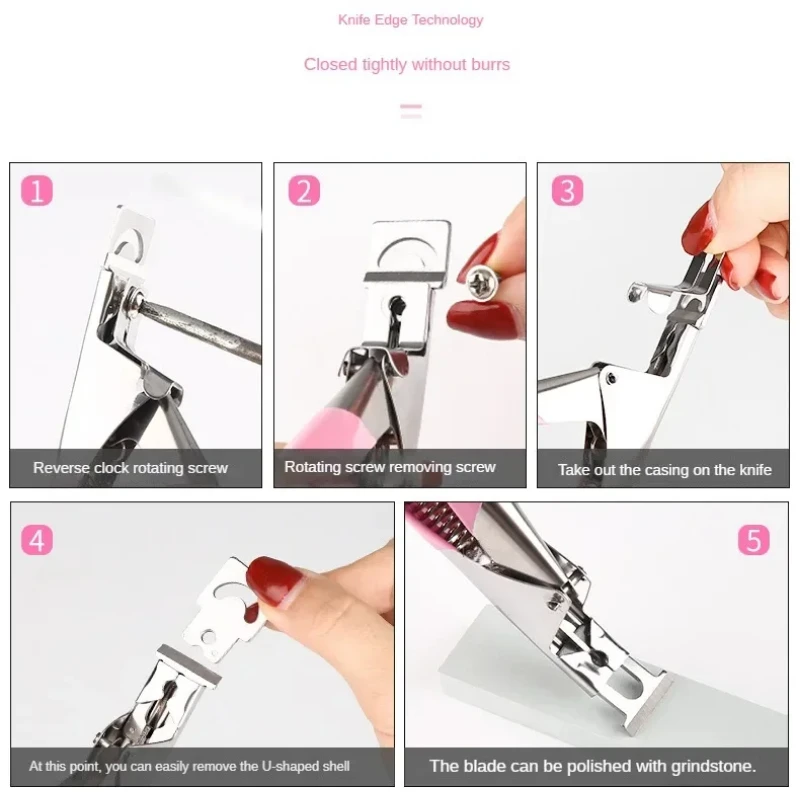 Knife Edge Technology

Closed tightly without burrs

1

Reverse clock rotating screw

2

Rotating screw removing screw

3

Take out the casing on the knife

4

At this point, you can easily remove the U-shaped shell

5

The blade can be polished with grindstone.