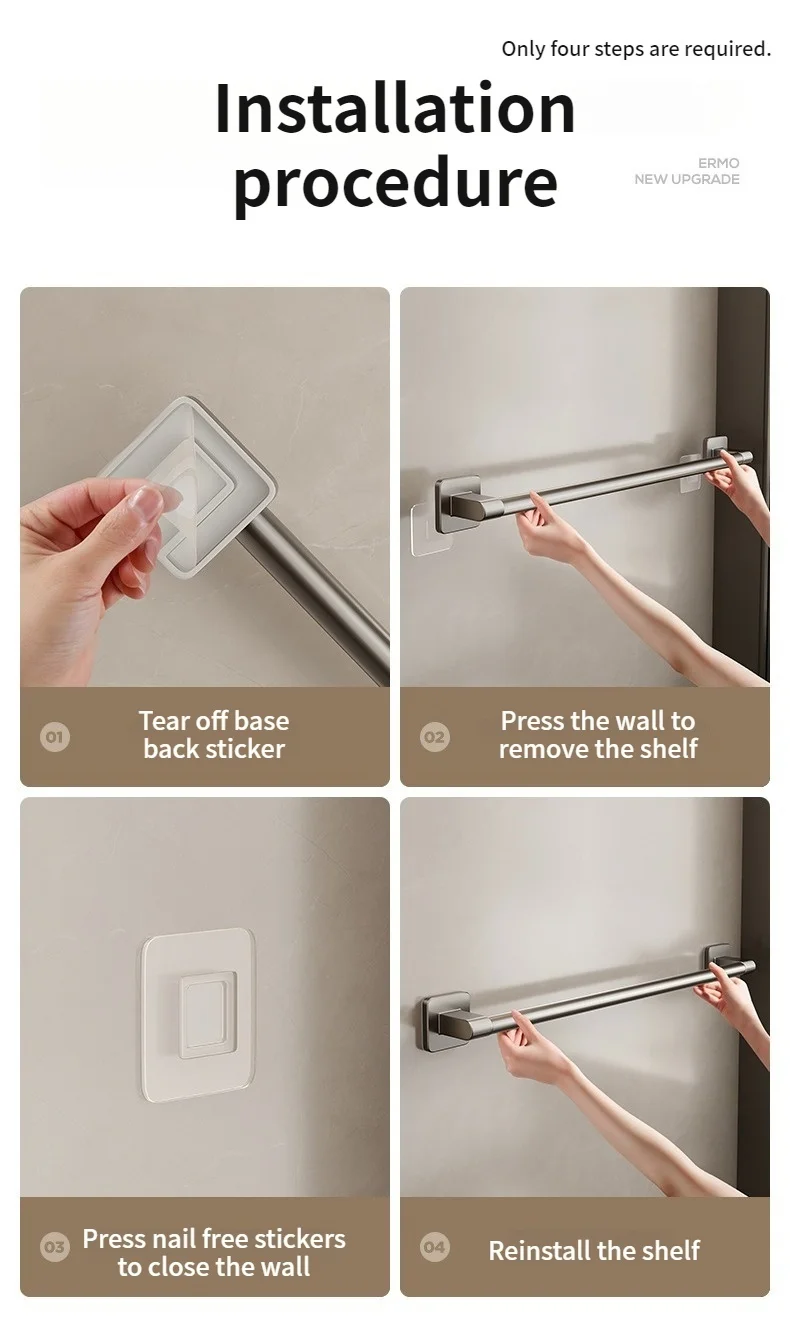 Only four steps are required.

Installation procedure

ERMO
NEW UPGRADE

01 Tear off base back sticker

02 Press the wall to remove the shelf

03 Press nail free stickers to close the wall

04 Reinstall the shelf