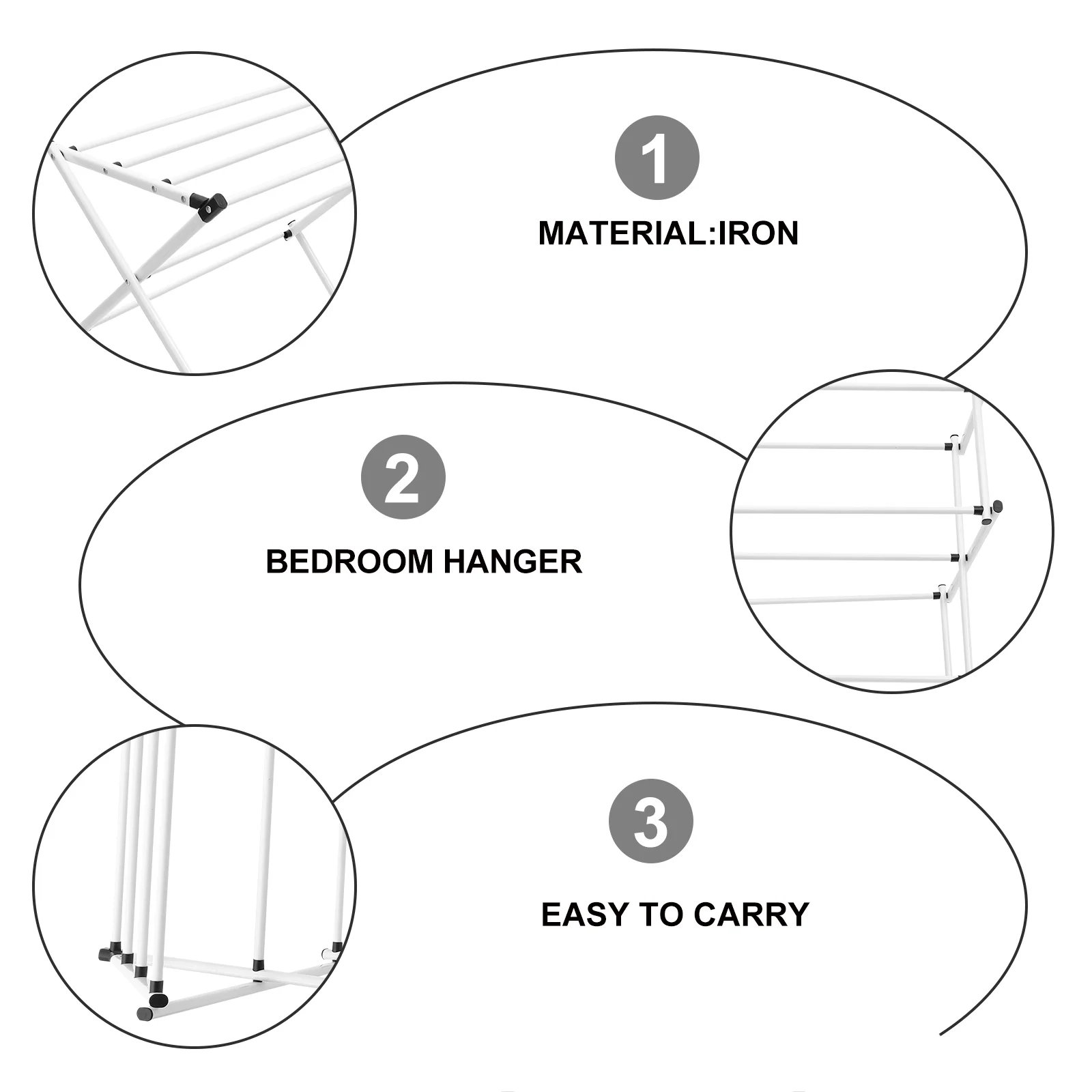 1

MATERIAL:IRON

2

BEDROOM HANGER

3

EASY TO CARRY