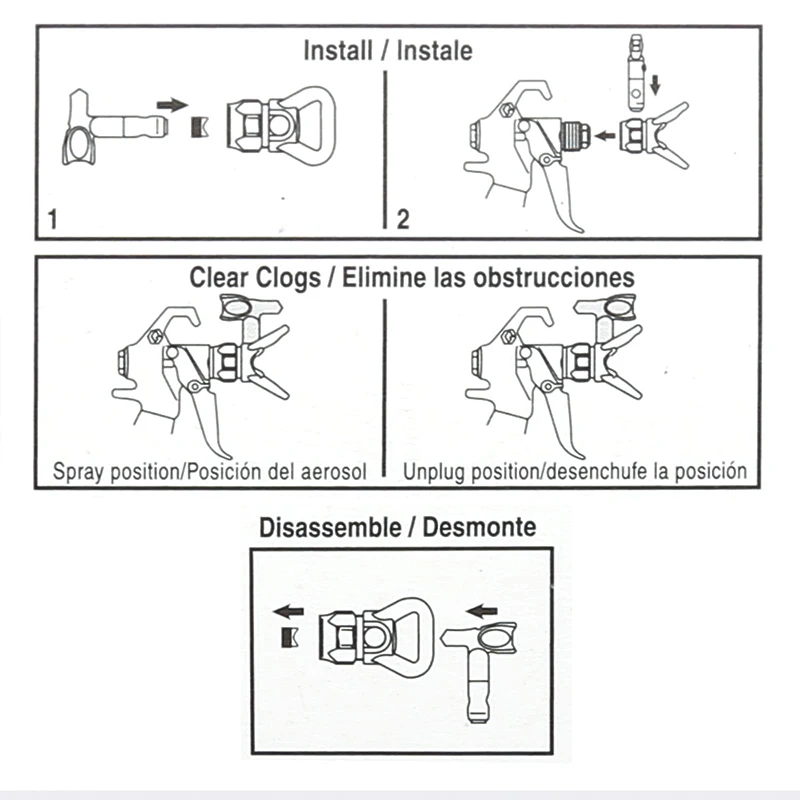 Install / Instale

1

2

Clear Clogs / Elimine las obstrucciones

Spray position/Posición del aerosol

Unplug position/desenchufe la posición

Disassemble / Desmonte