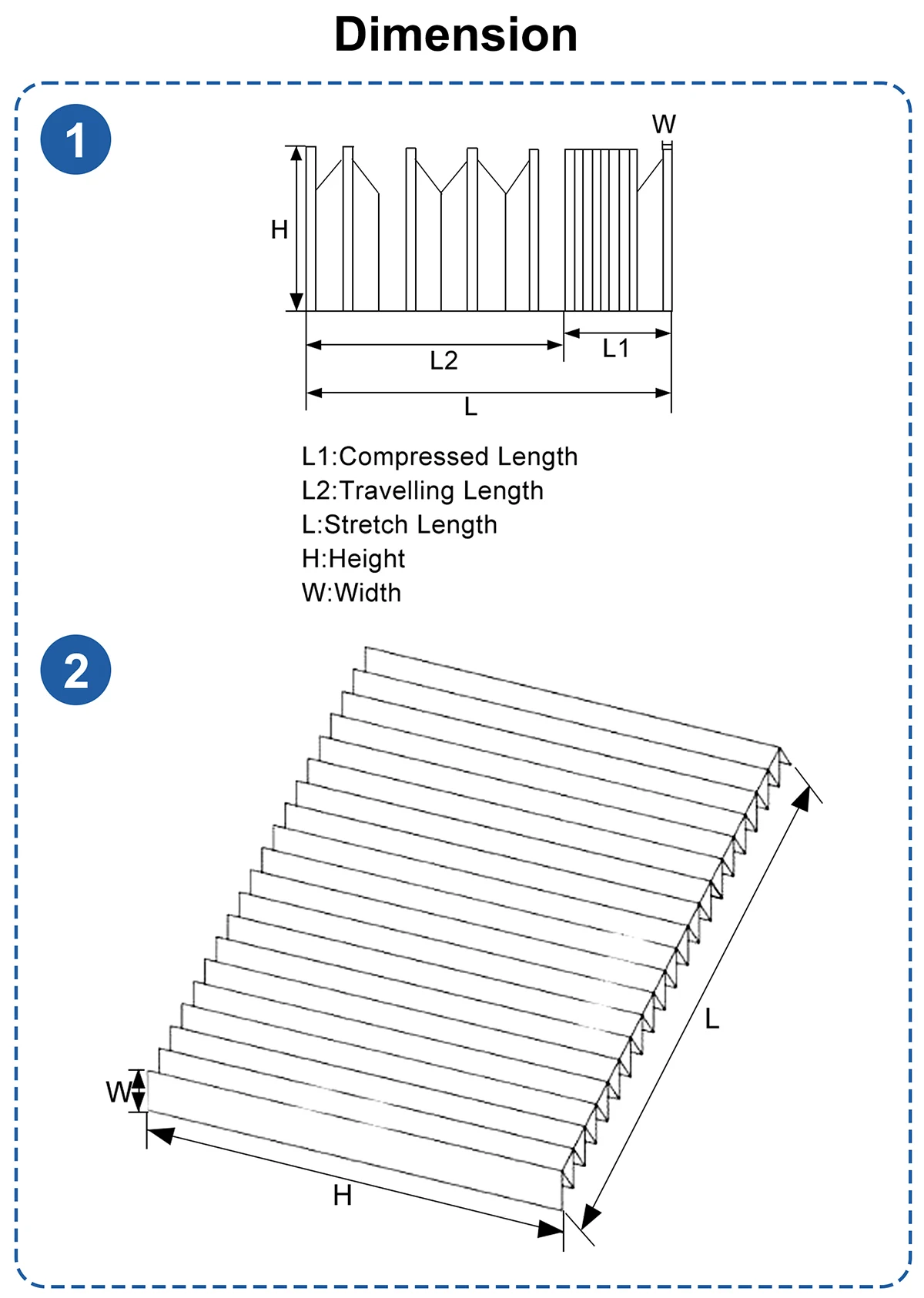 Dimension

1

W

H

L2

L1

L

L1:Compressed Length
L2:Travelling Length
L:Stretch Length
H:Height
W:Width

2

W

L

H