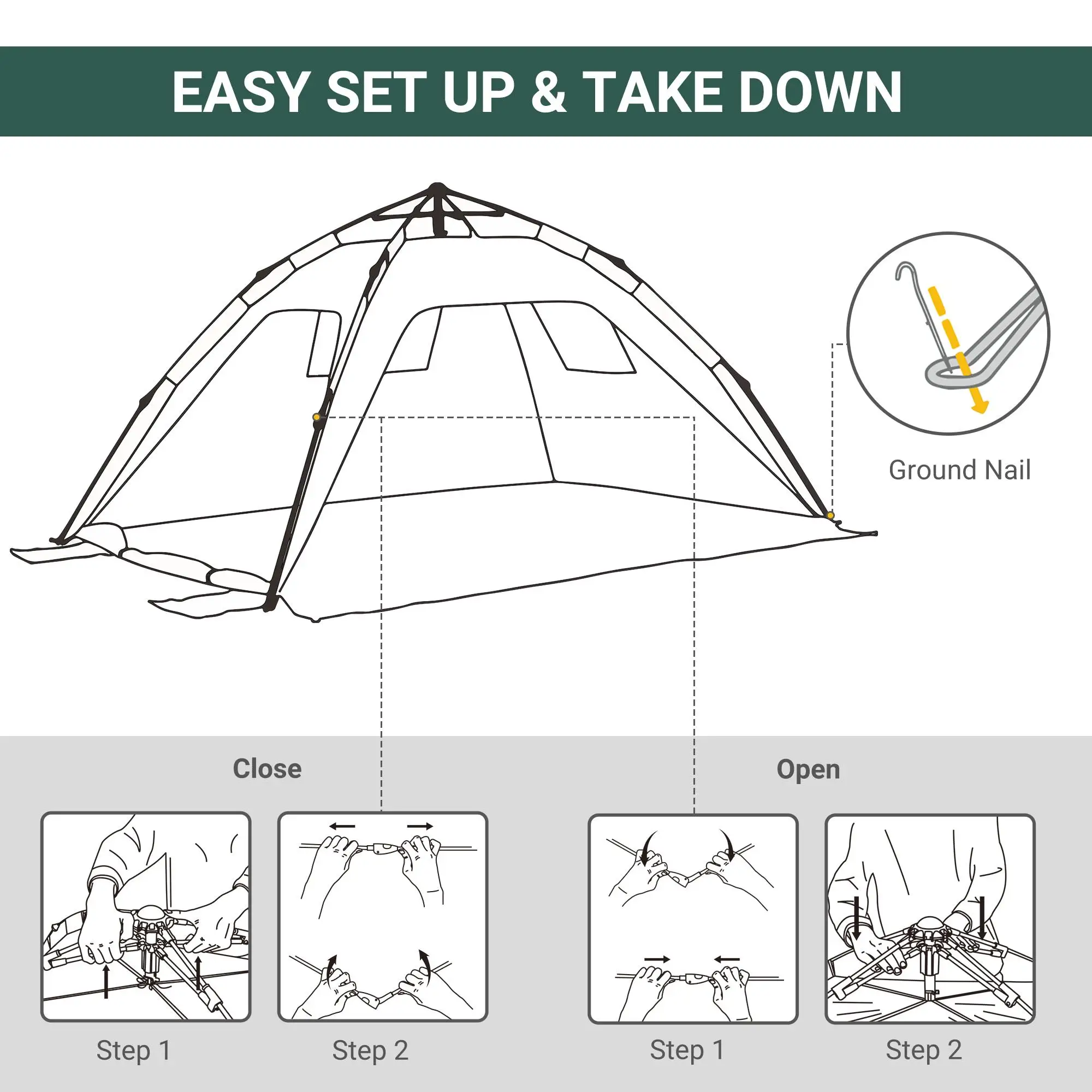 EASY SET UP & TAKE DOWN

Ground Nail

Close

Step 1

Step 2

Open

Step 1

Step 2