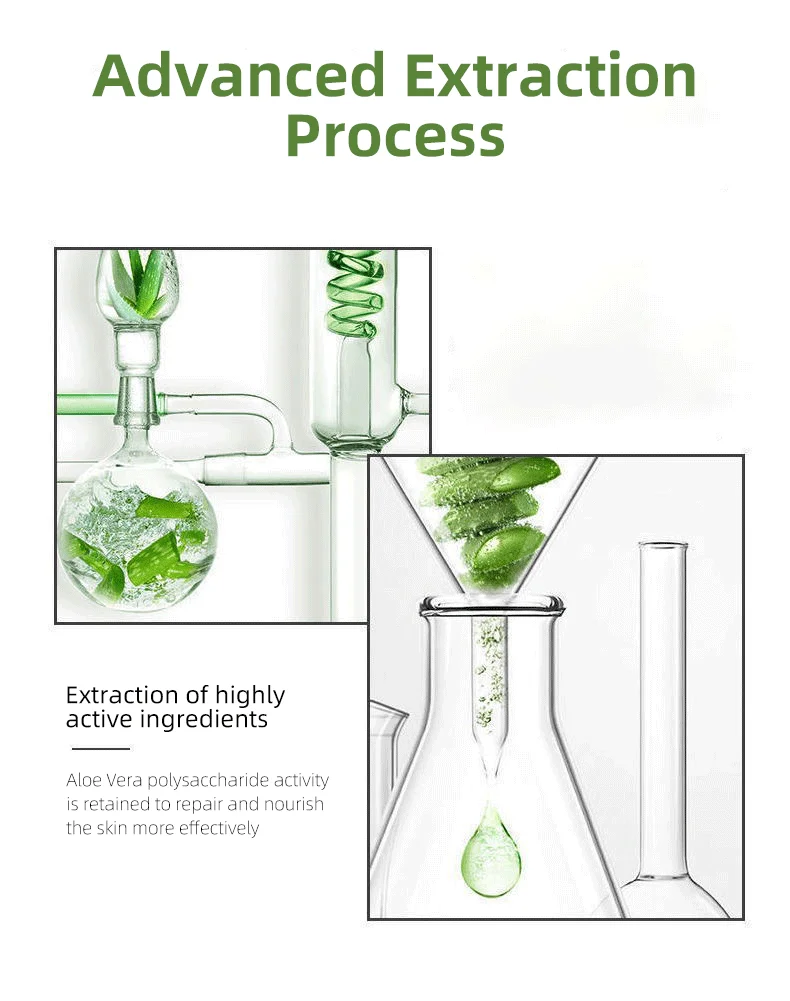 Advanced Extraction Process

Extraction of highly active ingredients

Aloe Vera polysaccharide activity is retained to repair and nourish the skin more effectively