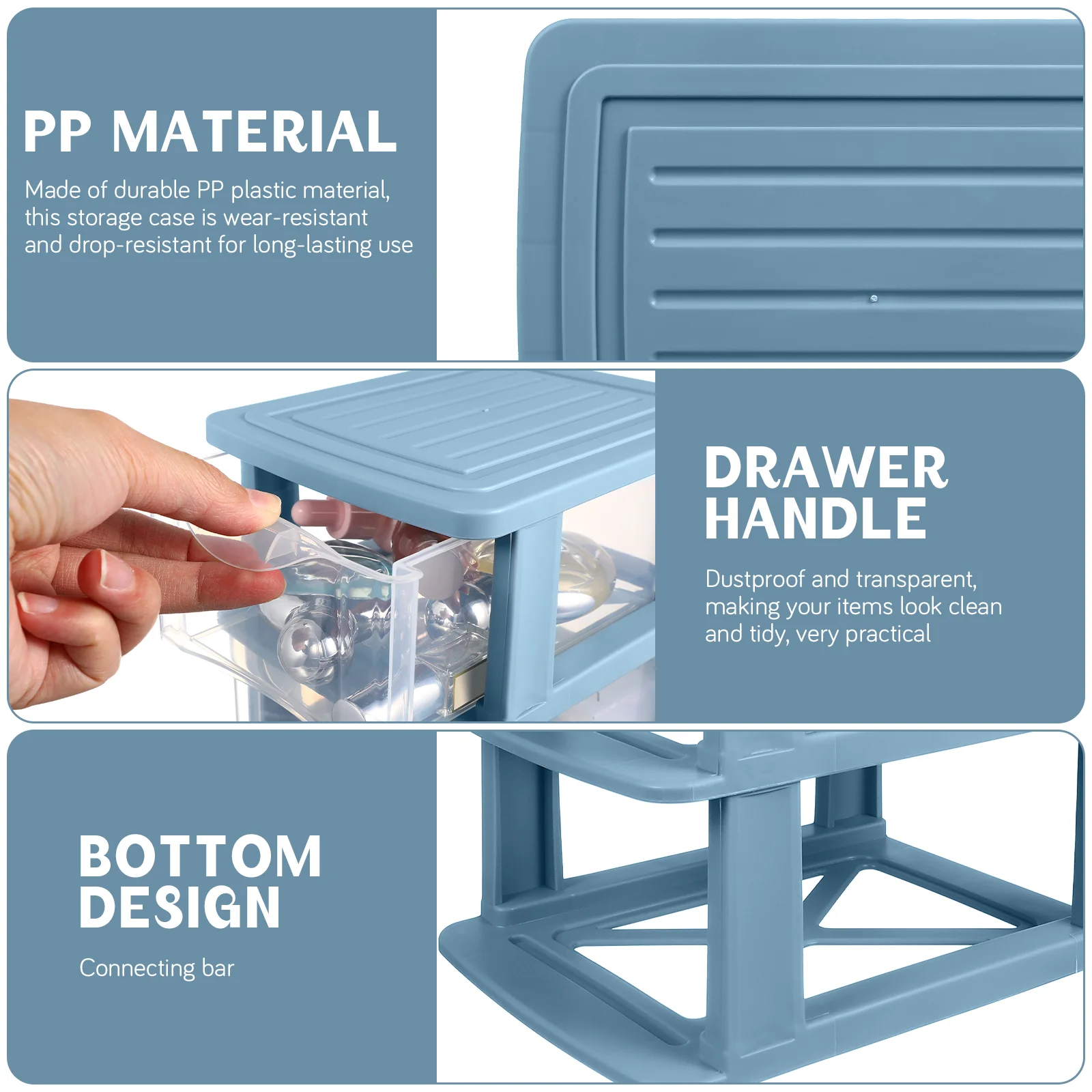 PP MATERIAL

Made of durable PP plastic material, this storage case is wear-resistant and drop-resistant for long-lasting use

DRAWER HANDLE

Dustproof and transparent, making your items look clean and tidy, very practical

BOTTOM DESIGN

Connecting bar