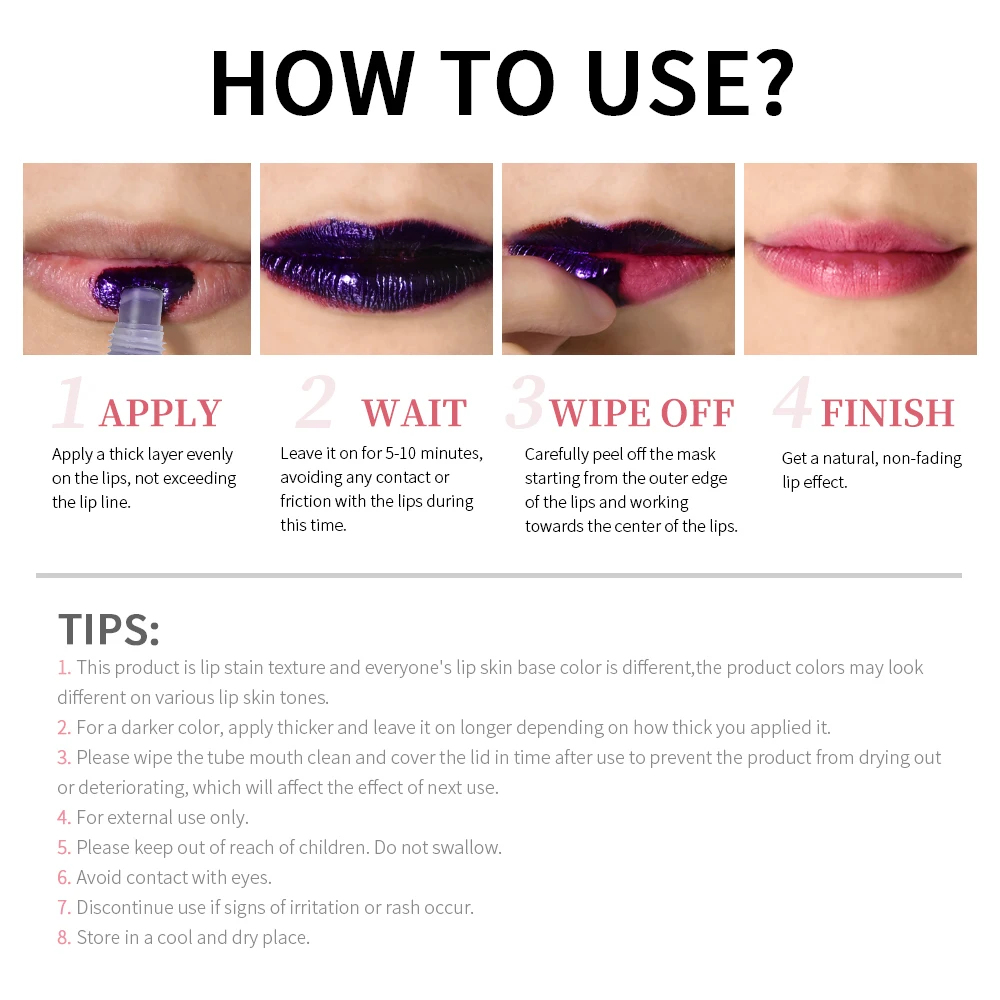 HOW TO USE?

1 APPLY
Apply a thick layer evenly on the lips, not exceeding the lip line.

2 WAIT
Leave it on for 5-10 minutes, avoiding any contact or friction with the lips during this time.

3 WIPE OFF
Carefully peel off the mask starting from the outer edge of the lips and working towards the center of the lips.

4 FINISH
Get a natural, non-fading lip effect.

TIPS:
1. This product is lip stain texture and everyone's lip skin base color is different,the product colors may look different on various lip skin tones.
2. For a darker color, apply thicker and leave it on longer depending on how thick you applied it.
3. Please wipe the tube mouth clean and cover the lid in time after use to prevent the product from drying out or deteriorating, which will affect the effect of next use.
4. For external use only.
5. Please keep out of reach of children. Do not swallow.
6. Avoid contact with eyes.
7. Discontinue use if signs of irritation or rash occur.
8. Store in a cool and dry place.