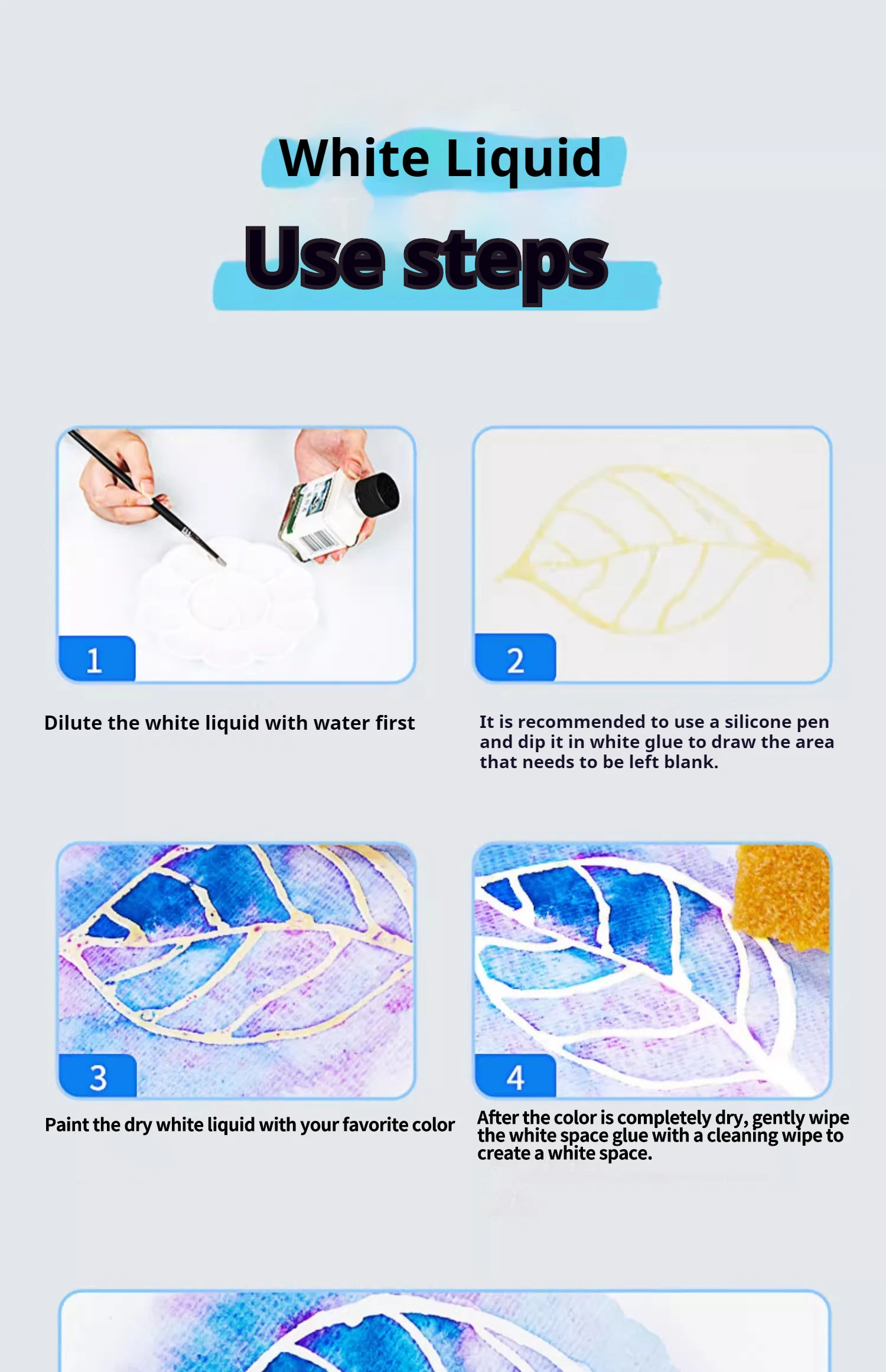 White Liquid

Use steps

1

Dilute the white liquid with water first

2

It is recommended to use a silicone pen and dip it in white glue to draw the area that needs to be left blank.

3

Paint the dry white liquid with your favorite color

4

After the color is completely dry, gently wipe the white space glue with a cleaning wipe to create a white space.