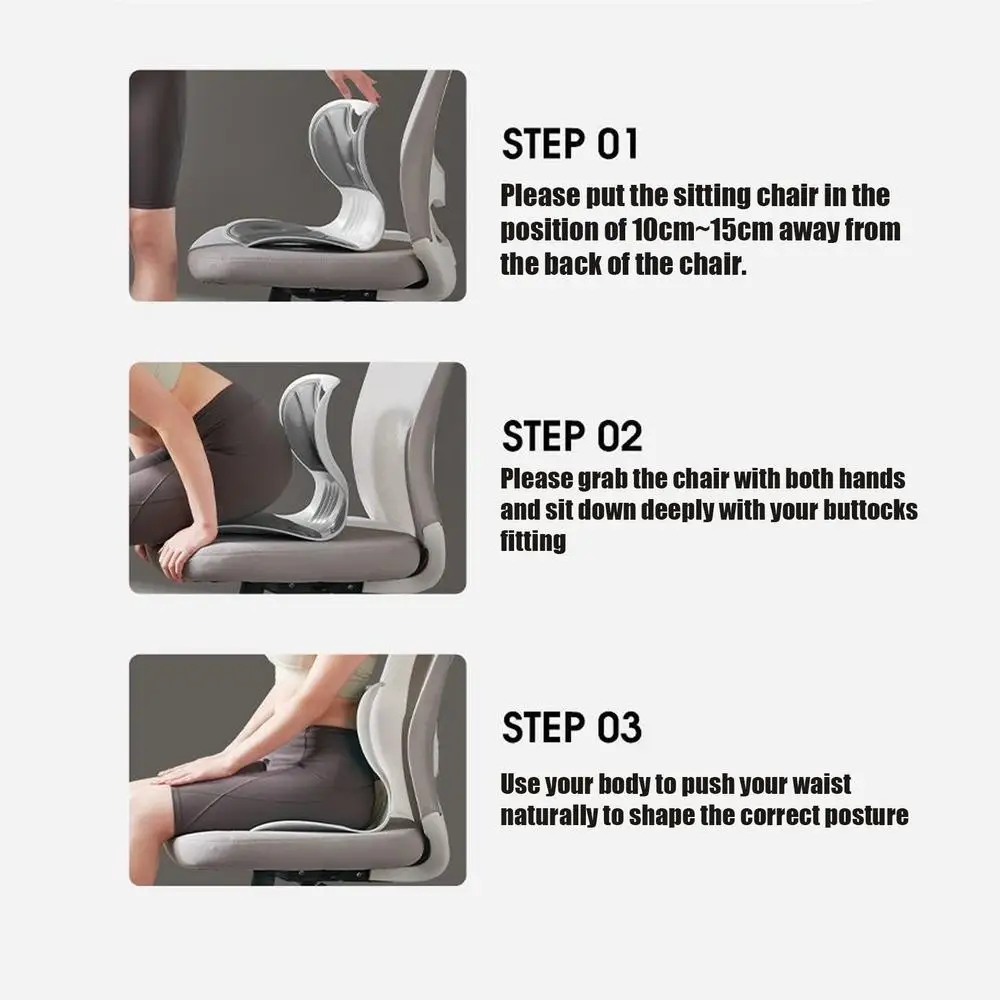 STEP 01

Please put the sitting chair in the position of 10cm~15cm away from the back of the chair.

STEP 02

Please grab the chair with both hands and sit down deeply with your buttocks fitting

STEP 03

Use your body to push your waist naturally to shape the correct posture