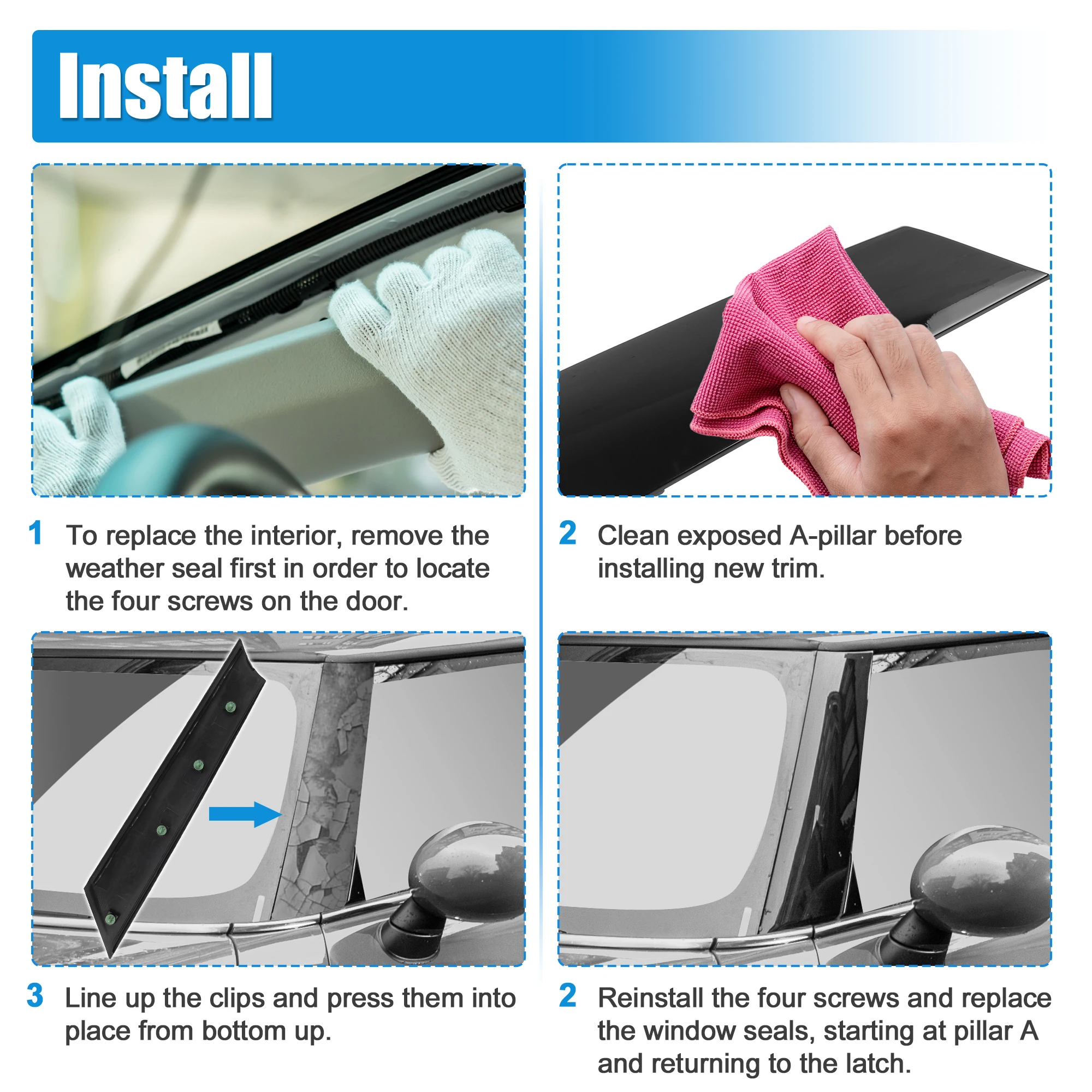 Install

1 To replace the interior, remove the weather seal first in order to locate the four screws on the door.

2 Clean exposed A-pillar before installing new trim.

3 Line up the clips and press them into place from bottom up.

2 Reinstall the four screws and replace the window seals, starting at pillar A and returning to the latch.