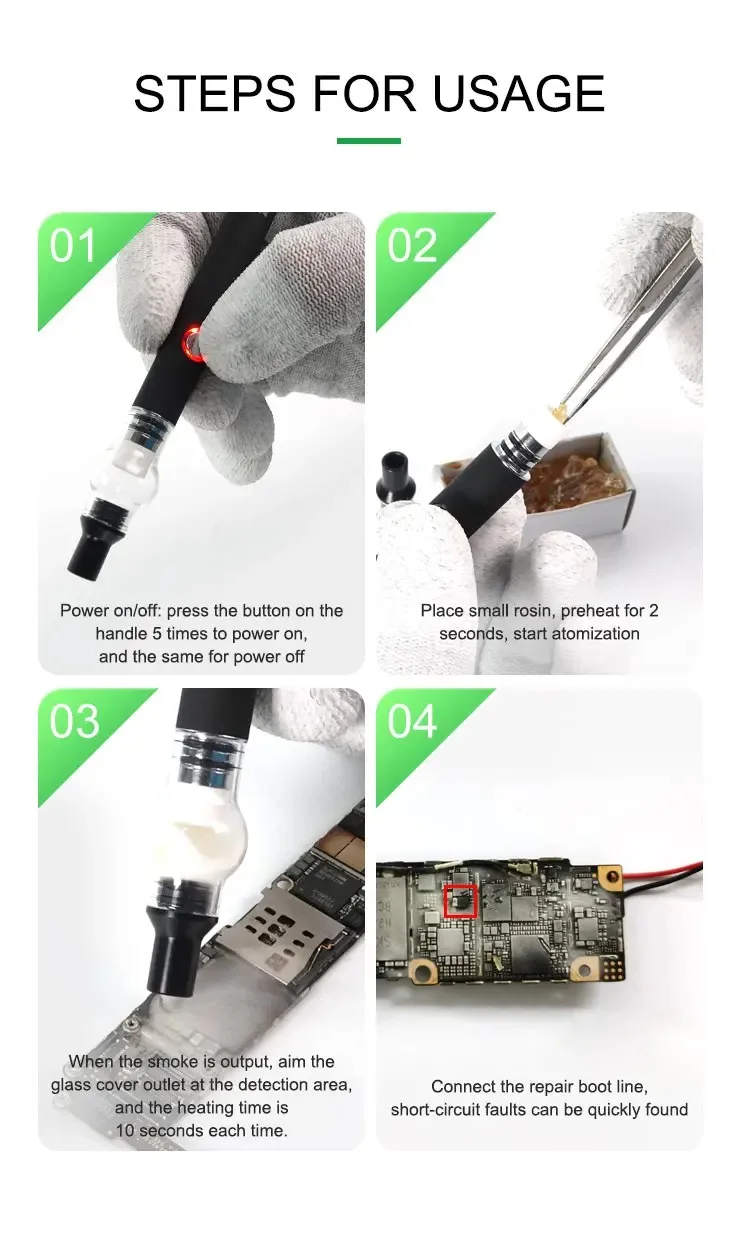 STEPS FOR USAGE

01

Power on/off: press the button on the handle 5 times to power on, and the same for power off

02

Place small rosin, preheat for 2 seconds, start atomization

03

When the smoke is output, aim the glass cover outlet at the detection area, and the heating time is 10 seconds each time.

04

Connect the repair boot line, short-circuit faults can be quickly found