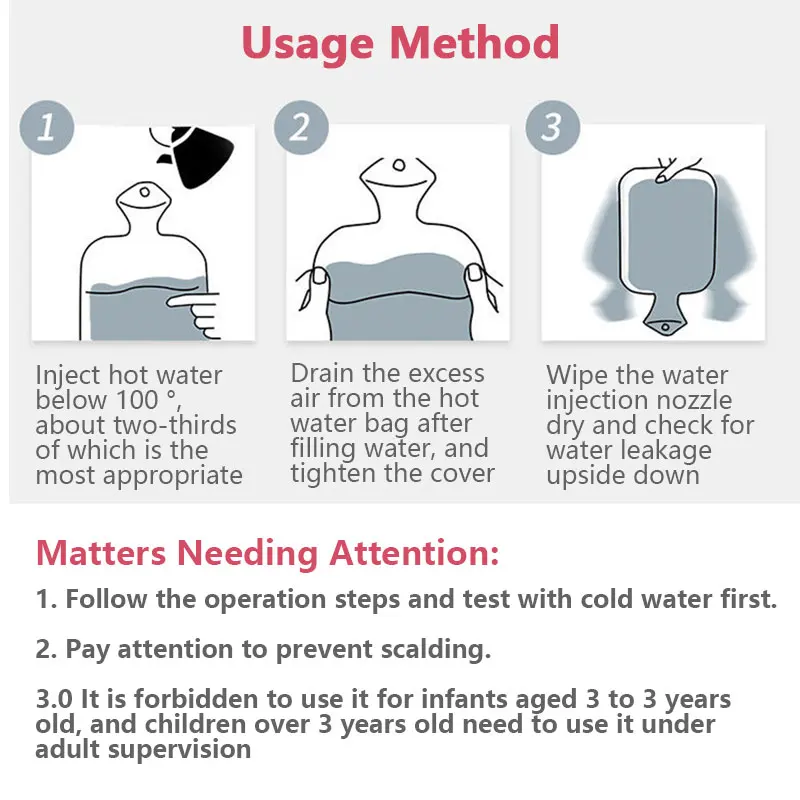 Usage Method

1

Inject hot water below 100 °, about two-thirds of which is the most appropriate

2

Drain the excess air from the hot water bag after filling water, and tighten the cover

3

Wipe the water injection nozzle dry and check for water leakage upside down

Matters Needing Attention:

1. Follow the operation steps and test with cold water first.

2. Pay attention to prevent scalding.

3.0 It is forbidden to use it for infants aged 3 to 3 years old, and children over 3 years old need to use it under adult supervision