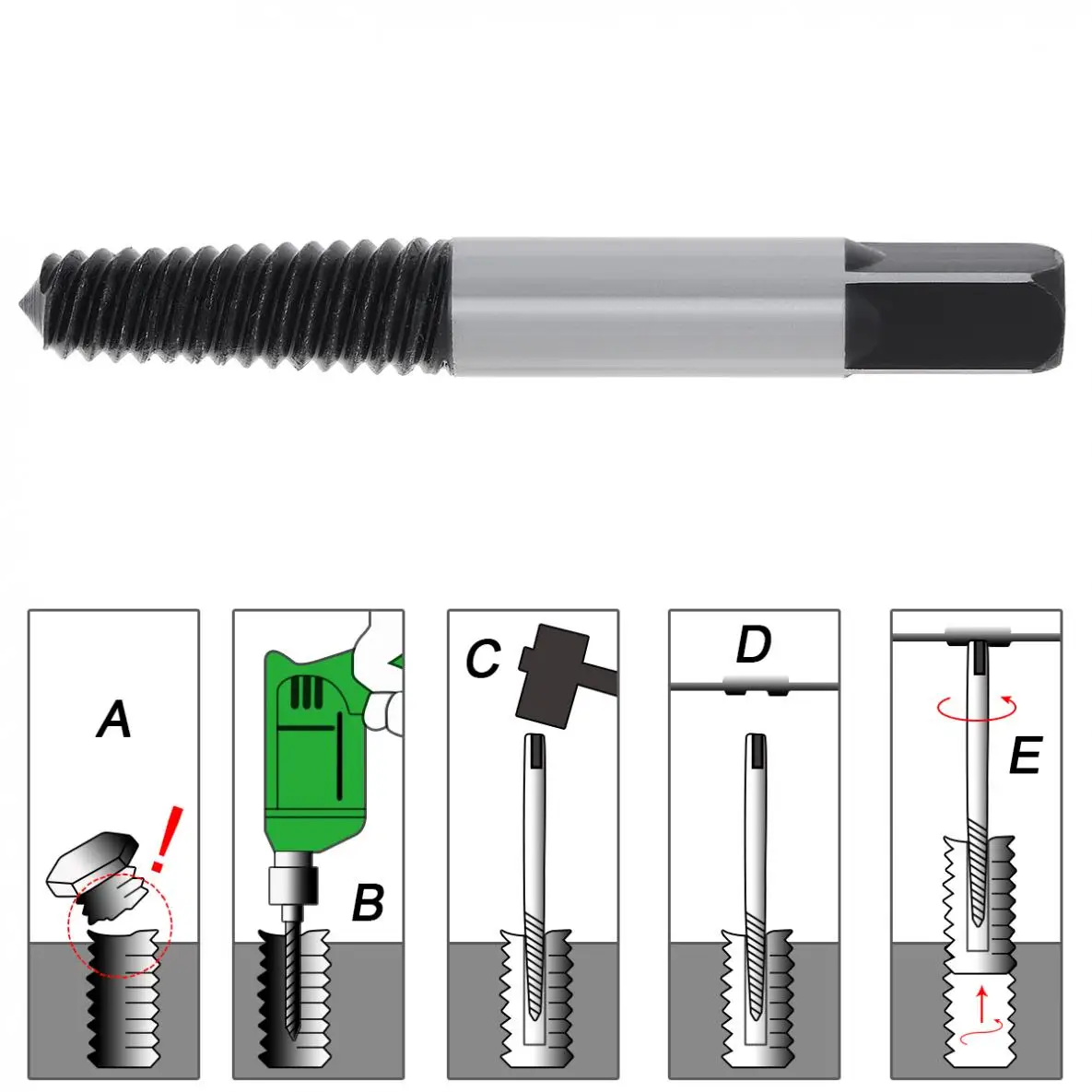 A

!

B

C

D

E