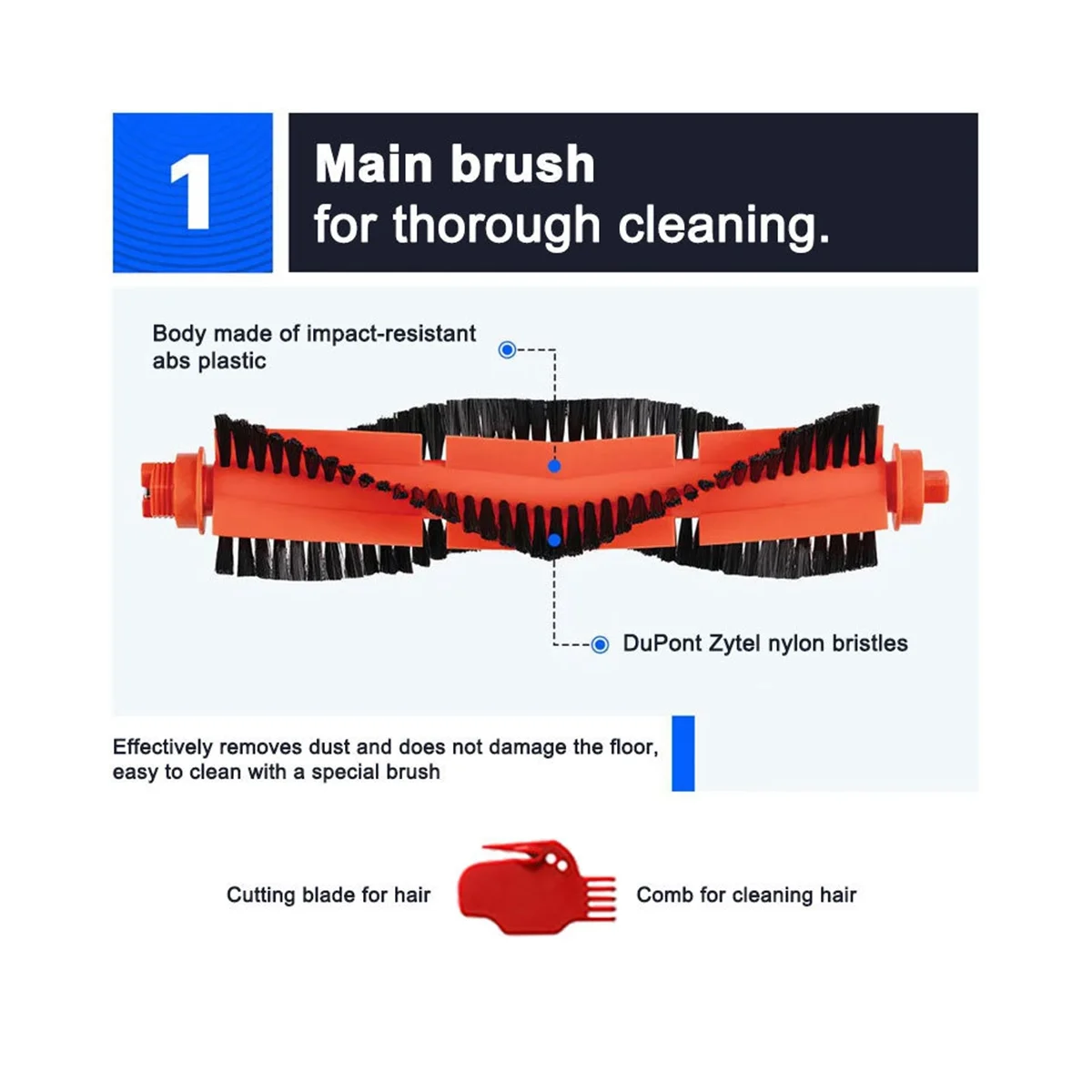 1

Main brush
for thorough cleaning.

Body made of impact-resistant abs plastic

DuPont Zytel nylon bristles

Effectively removes dust and does not damage the floor, easy to clean with a special brush

Cutting blade for hair

Comb for cleaning hair