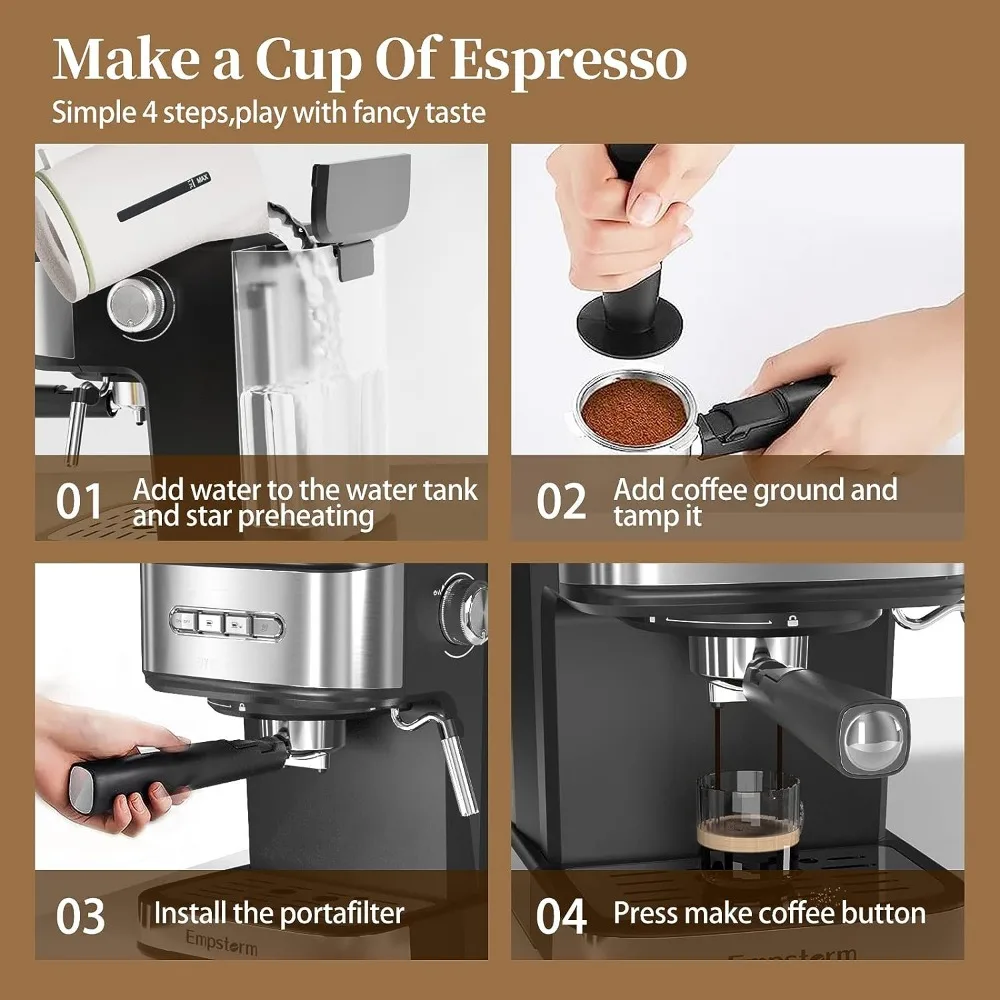 Make a Cup Of Espresso
Simple 4 steps,play with fancy taste

MAX

01 Add water to the water tank and star preheating

02 Add coffee ground and tamp it

03 Install the portafilter

Empstorm

04 Press make coffee button

Empstorm