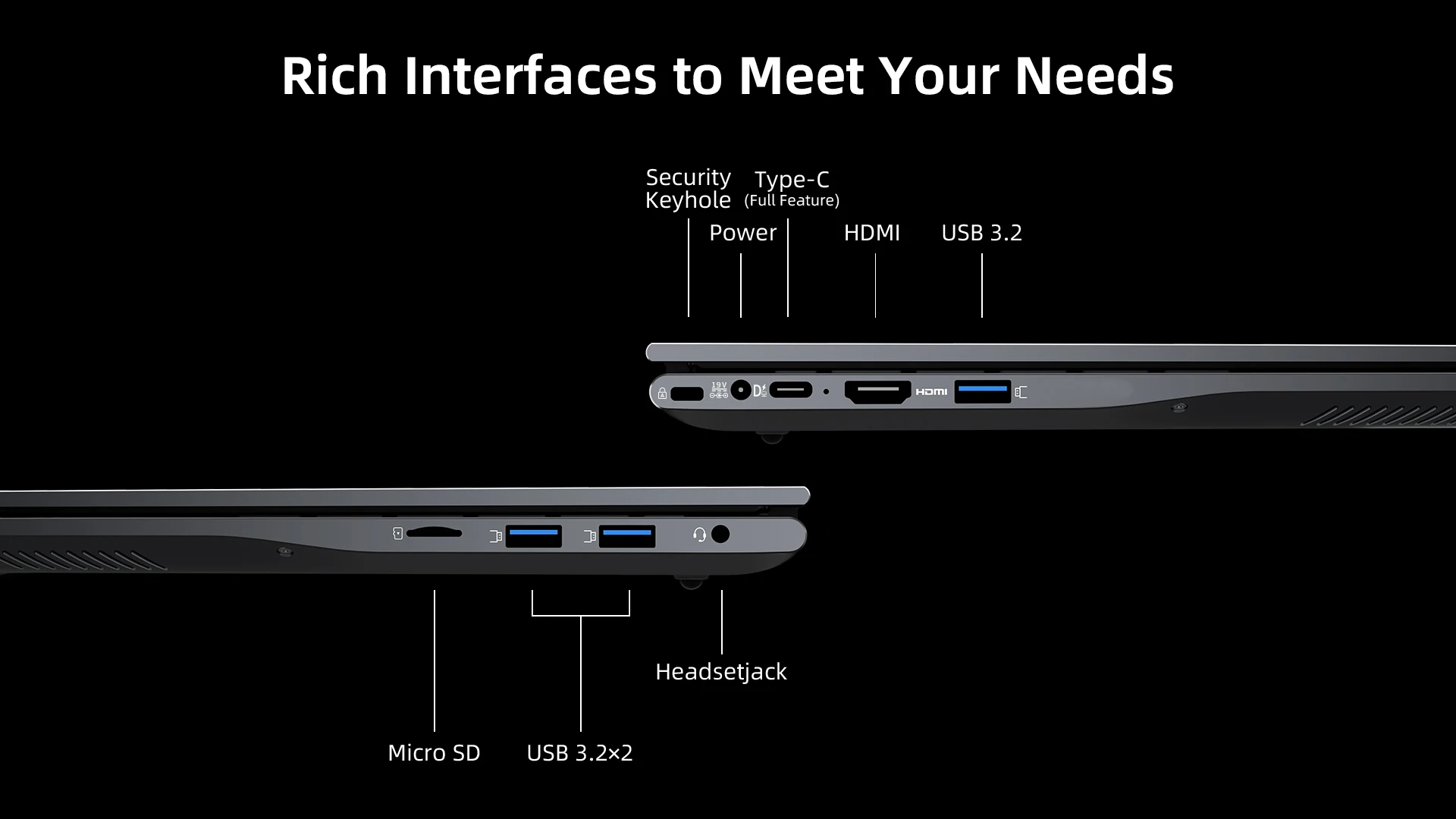 Rich Interfaces to Meet Your Needs

Security Keyhole

Type-C (Full Feature)

Power

HDMI

USB 3.2

19V

HDMI

Headsetjack

Micro SD

USB 3.2×2