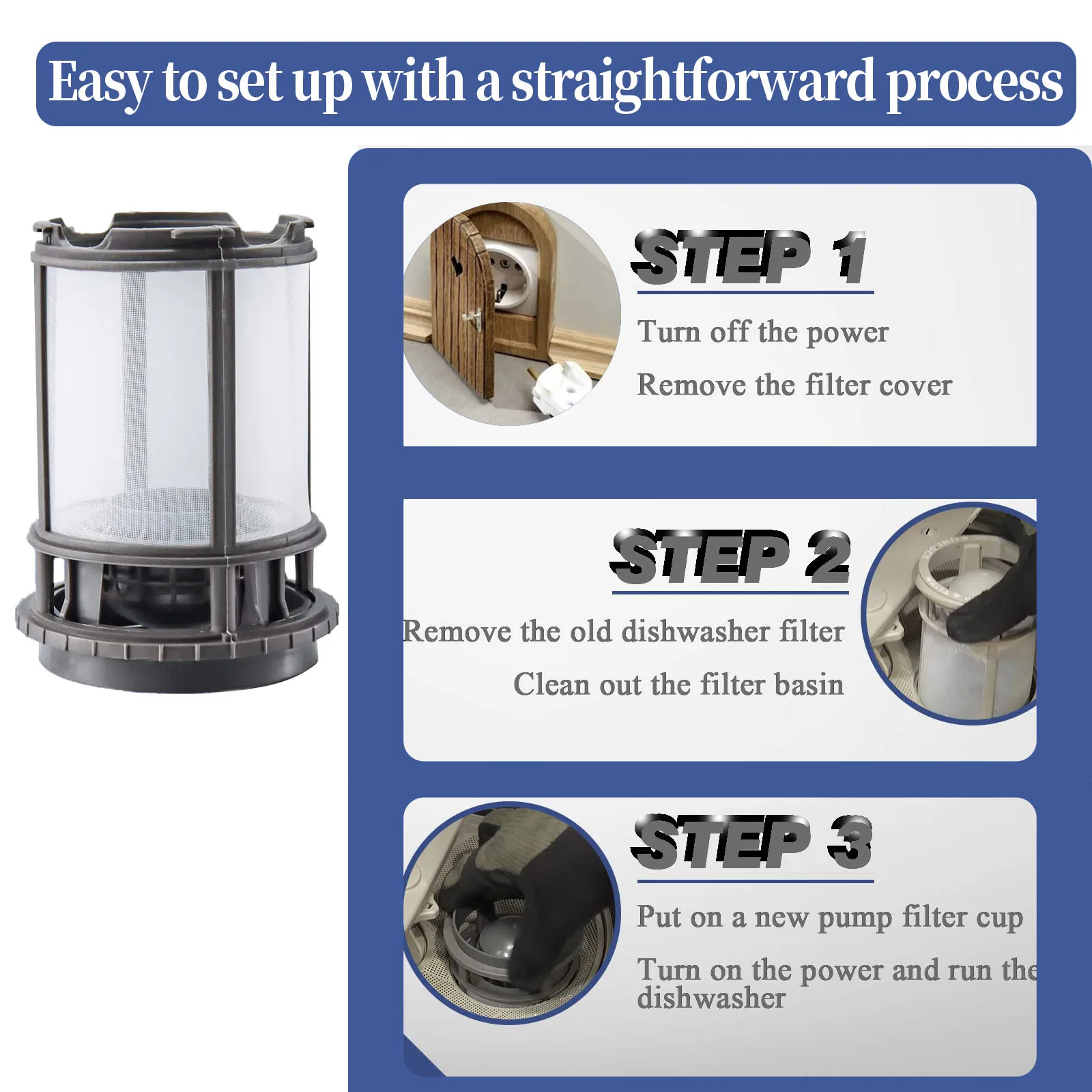 Easy to set up with a straightforward process

STEP 1

Turn off the power

Remove the filter cover

STEP 2

Remove the old dishwasher filter

Clean out the filter basin

STEP 3

Put on a new pump filter cup

Turn on the power and run the dishwasher