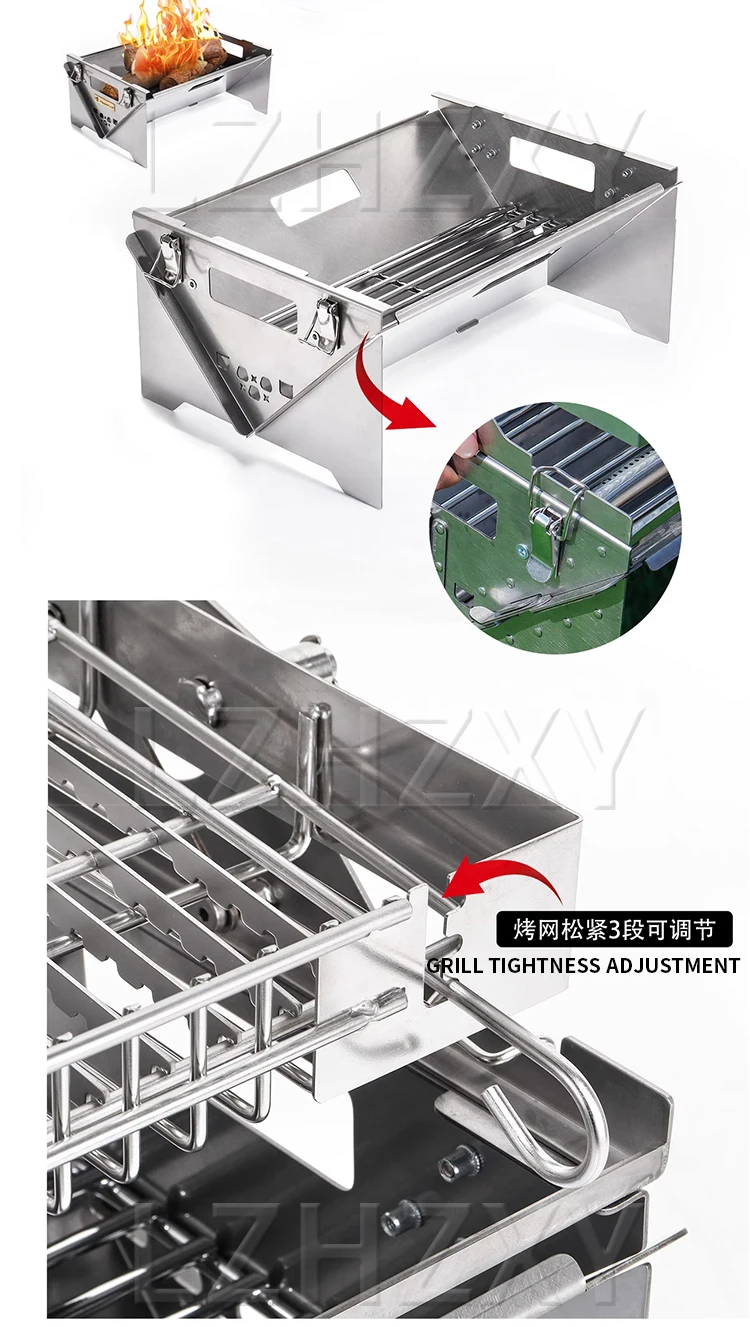 LZHZXY

LZHZXY

烤网松紧3段可调节
GRILL TIGHTNESS ADJUSTMENT

LZHZXY