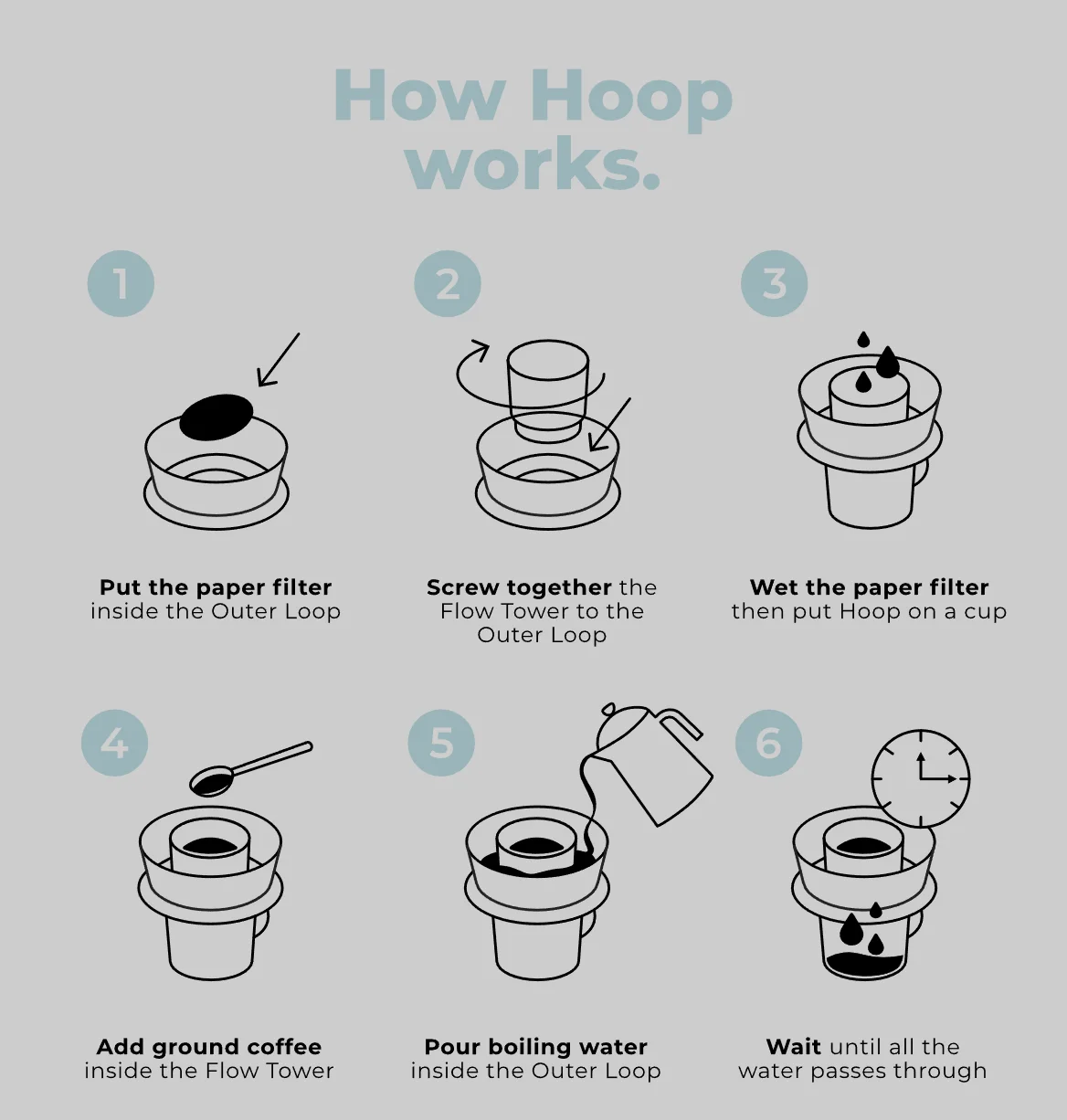 How Hoop works.

1

Put the paper filter inside the Outer Loop

2

Screw together the Flow Tower to the Outer Loop

3

Wet the paper filter then put Hoop on a cup

4

Add ground coffee inside the Flow Tower

5

Pour boiling water inside the Outer Loop

6

Wait until all the water passes through