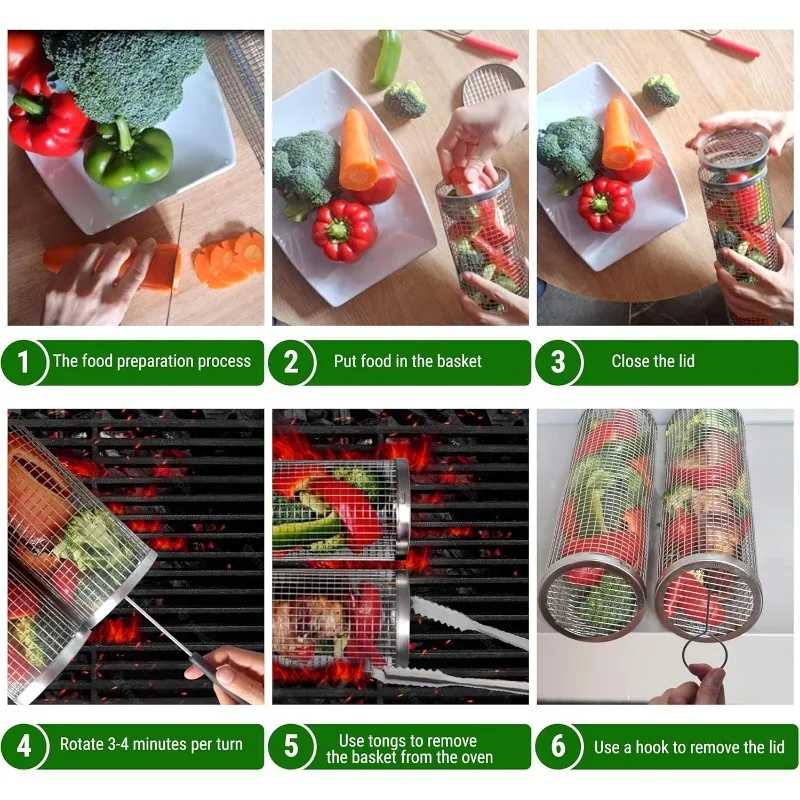 1 The food preparation process

2 Put food in the basket

3 Close the lid

4 Rotate 3-4 minutes per turn

5 Use tongs to remove the basket from the oven

6 Use a hook to remove the lid