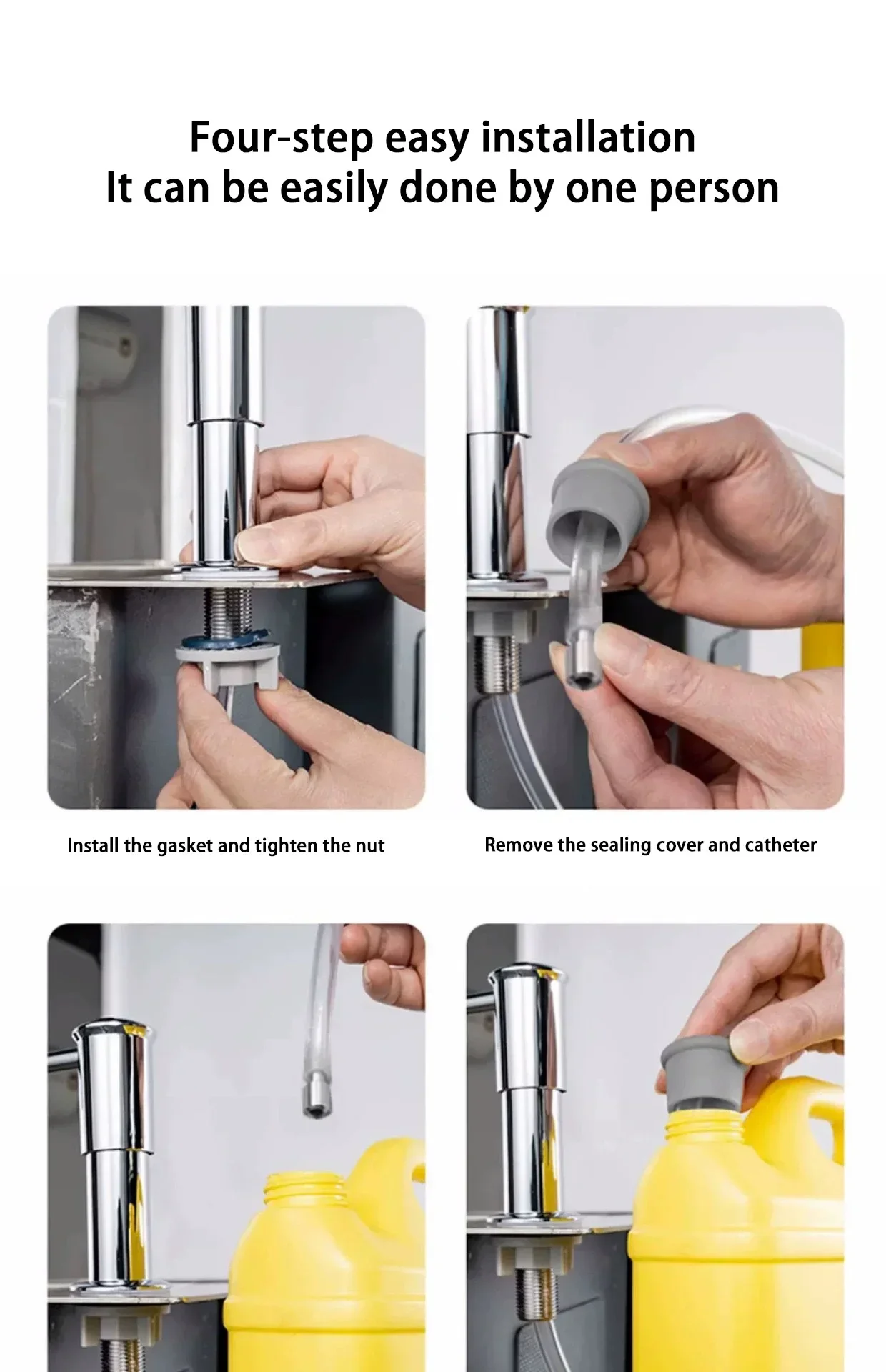 Four-step easy installation
It can be easily done by one person

Install the gasket and tighten the nut

Remove the sealing cover and catheter