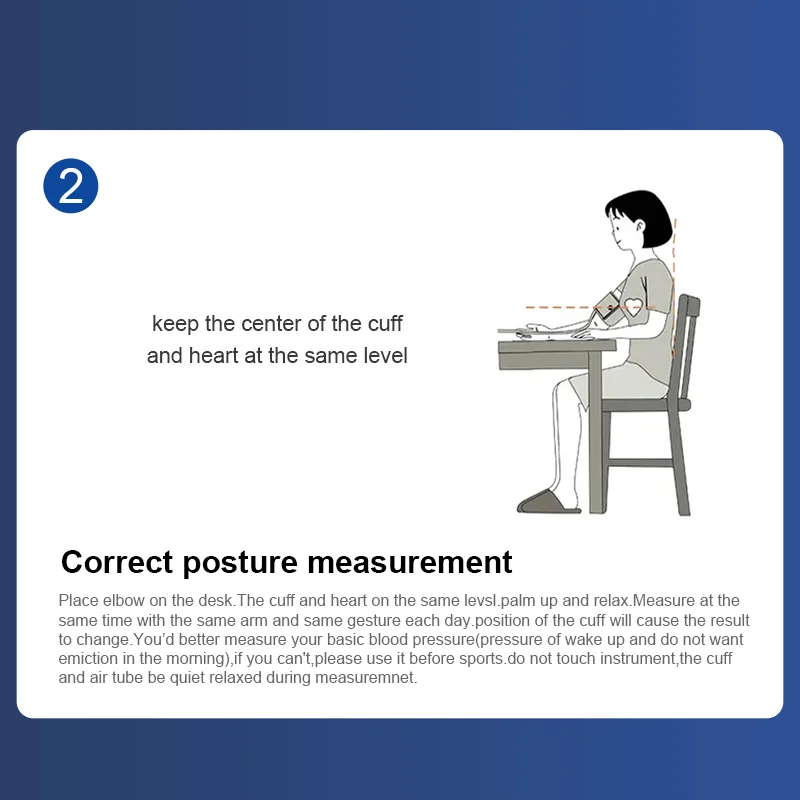 2

keep the center of the cuff and heart at the same level

Correct posture measurement

Place elbow on the desk.The cuff and heart on the same levsl.palm up and relax.Measure at the same time with the same arm and same gesture each day.position of the cuff will cause the result to change.You'd better measure your basic blood pressure(pressure of wake up and do not want emiction in the morning),if you can't,please use it before sports.do not touch instrument,the cuff and air tube be quiet relaxed during measuremnet.