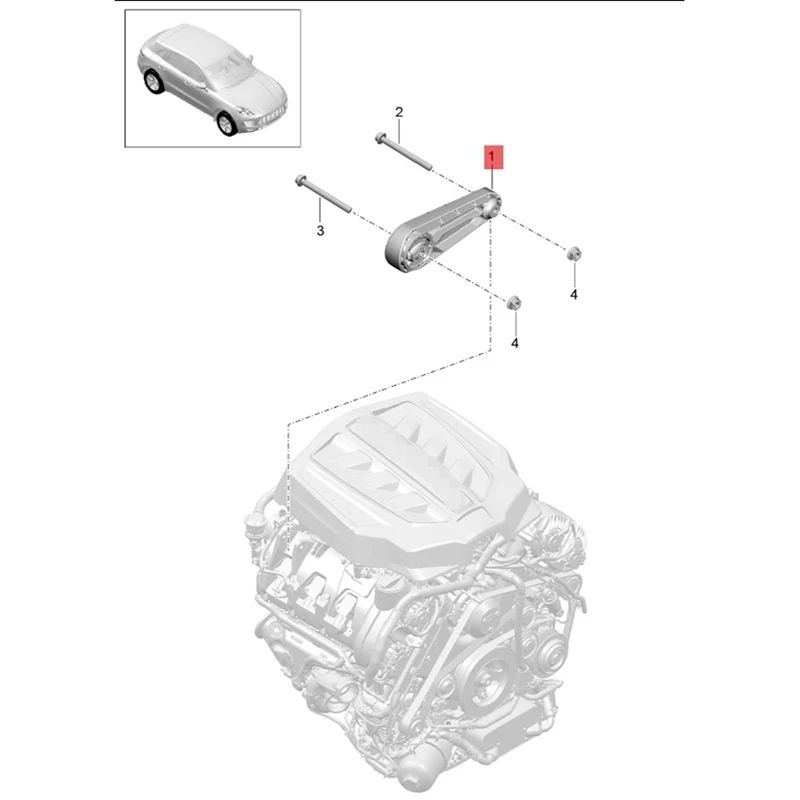 2
1
3
4
4