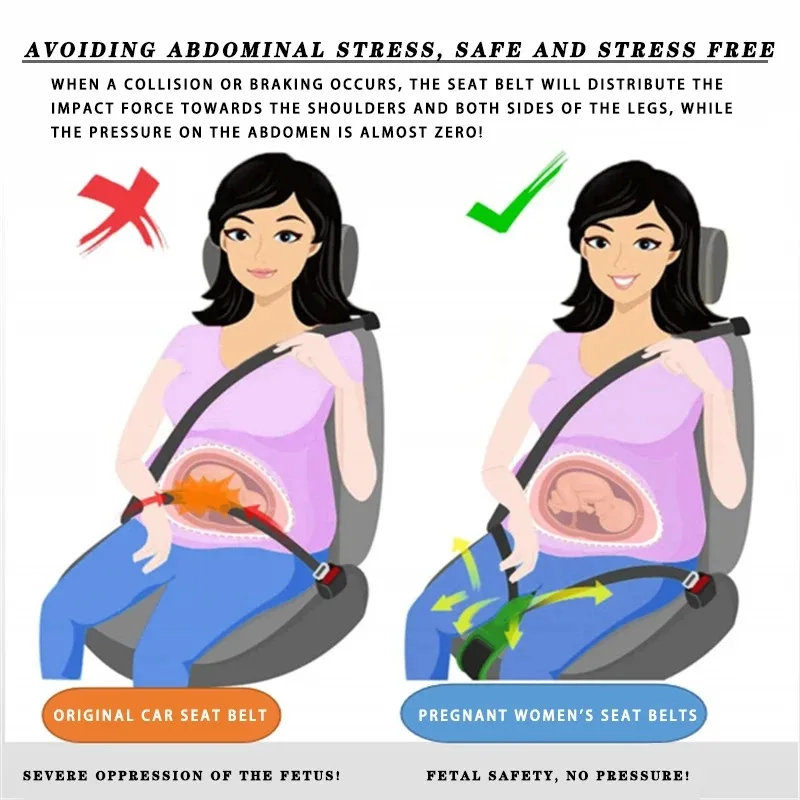 AVOIDING ABDOMINAL STRESS, SAFE AND STRESS FREE

WHEN A COLLISION OR BRAKING OCCURS, THE SEAT BELT WILL DISTRIBUTE THE IMPACT FORCE TOWARDS THE SHOULDERS AND BOTH SIDES OF THE LEGS, WHILE THE PRESSURE ON THE ABDOMEN IS ALMOST ZERO!

ORIGINAL CAR SEAT BELT

PREGNANT WOMEN'S SEAT BELTS

SEVERE OPPRESSION OF THE FETUS!

FETAL SAFETY, NO PRESSURE!