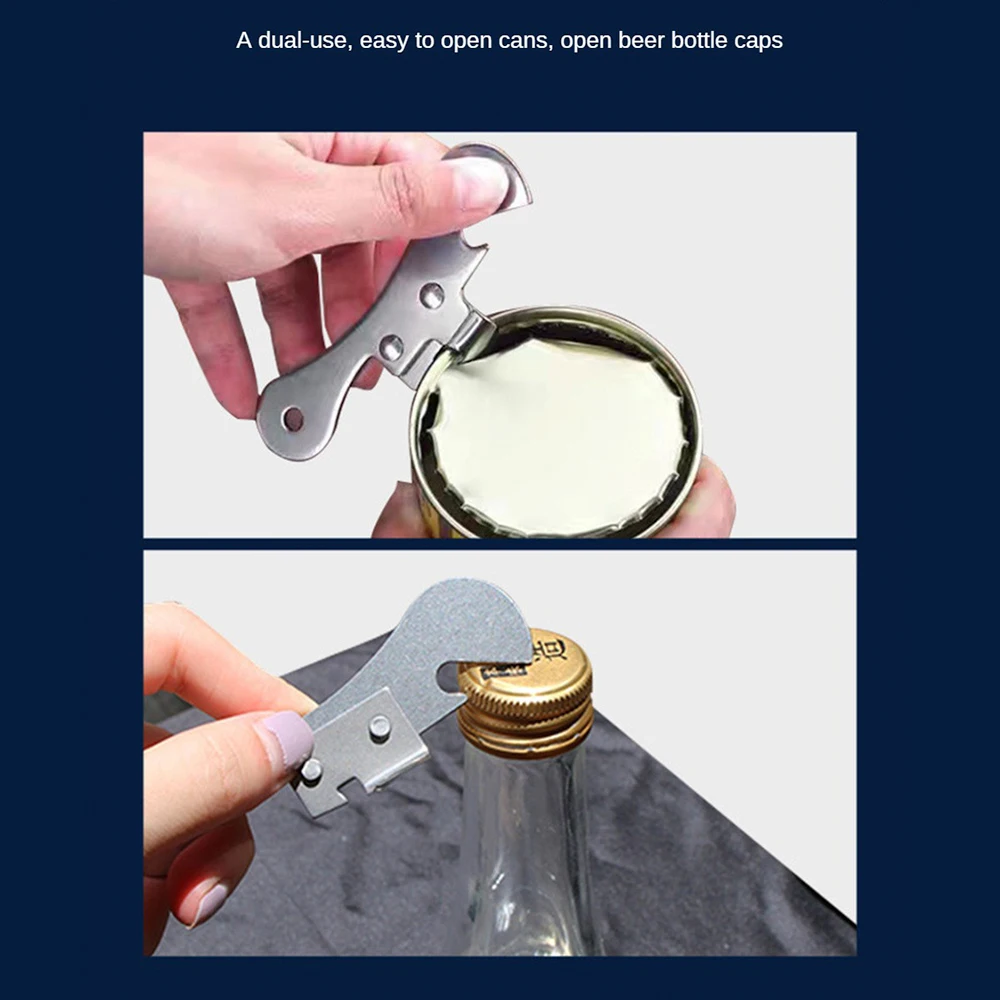 A dual-use, easy to open cans, open beer bottle caps