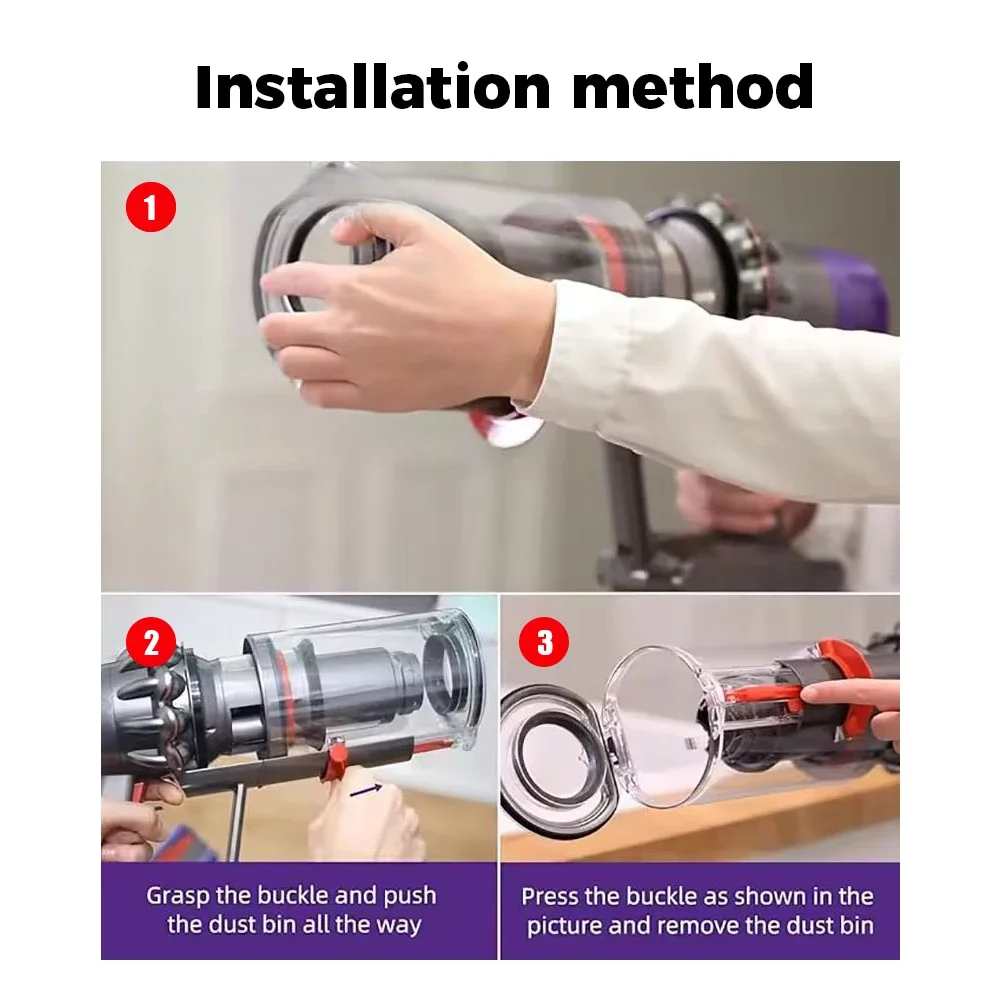 Installation method

1

2

Grasp the buckle and push the dust bin all the way

3

Press the buckle as shown in the picture and remove the dust bin