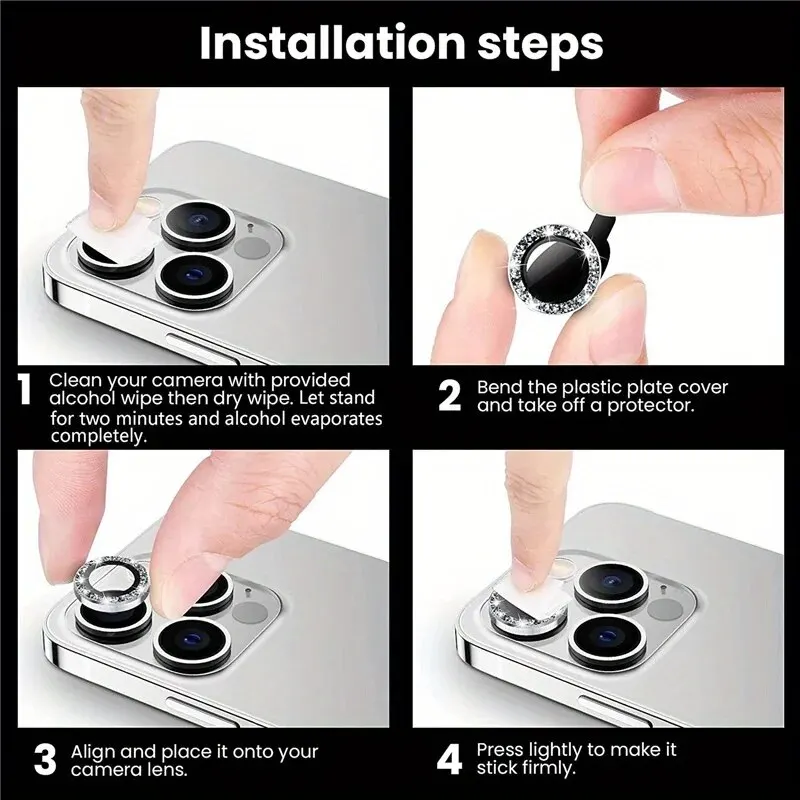 Installation steps

1 Clean your camera with provided alcohol wipe then dry wipe. Let stand for two minutes and alcohol evaporates completely.

2 Bend the plastic plate cover and take off a protector.

3 Align and place it onto your camera lens.

4 Press lightly to make it stick firmly.