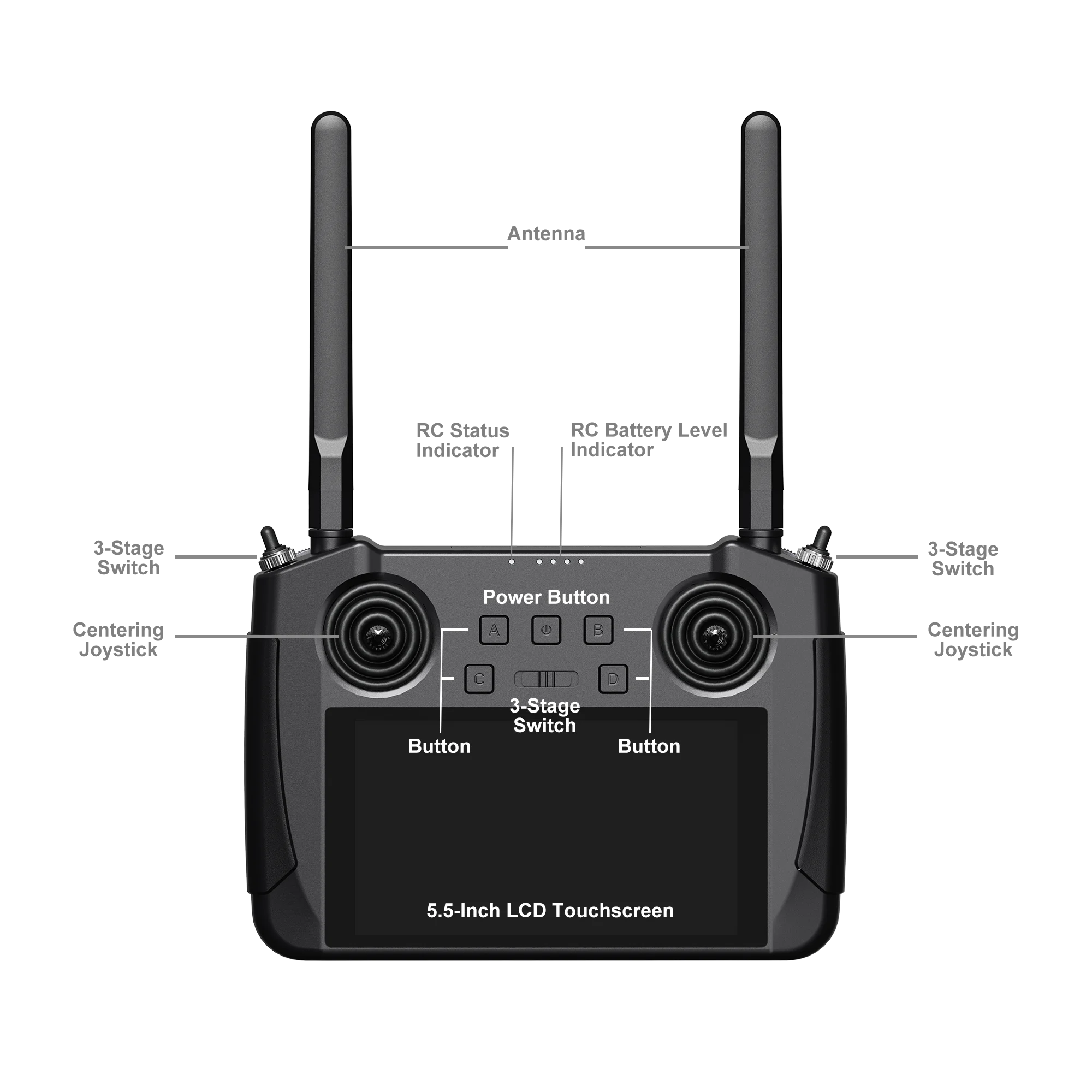 Antenna

RC Status Indicator

RC Battery Level Indicator

3-Stage Switch

3-Stage Switch

Power Button

Centering Joystick

A

B

Centering Joystick

C

D

3-Stage Switch

Button

Button

5.5-Inch LCD Touchscreen