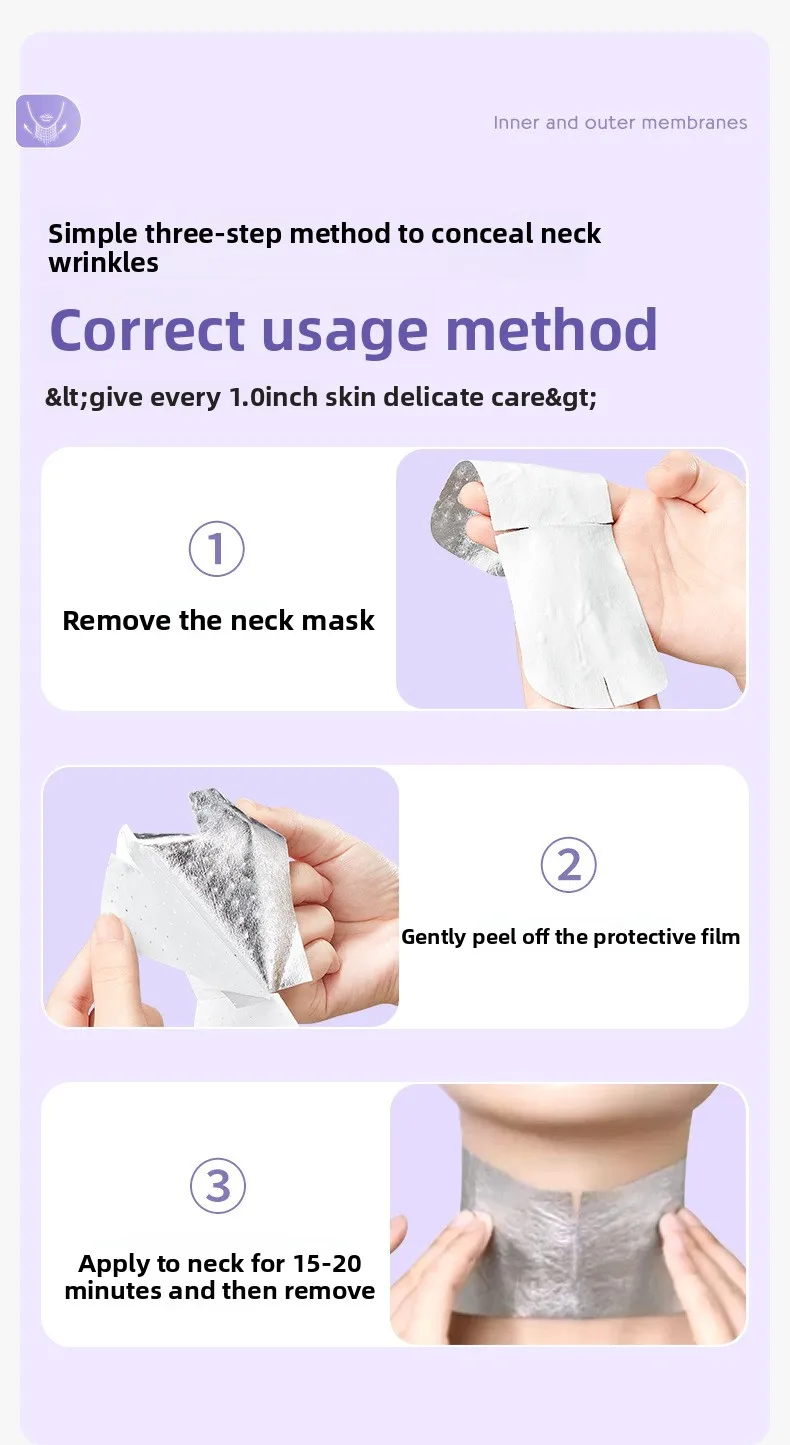 Inner and outer membranes

Simple three-step method to conceal neck wrinkles

Correct usage method

&lt;give every 1.0inch skin delicate care&gt;

①

Remove the neck mask

②

Gently peel off the protective film

③

Apply to neck for 15-20 minutes and then remove