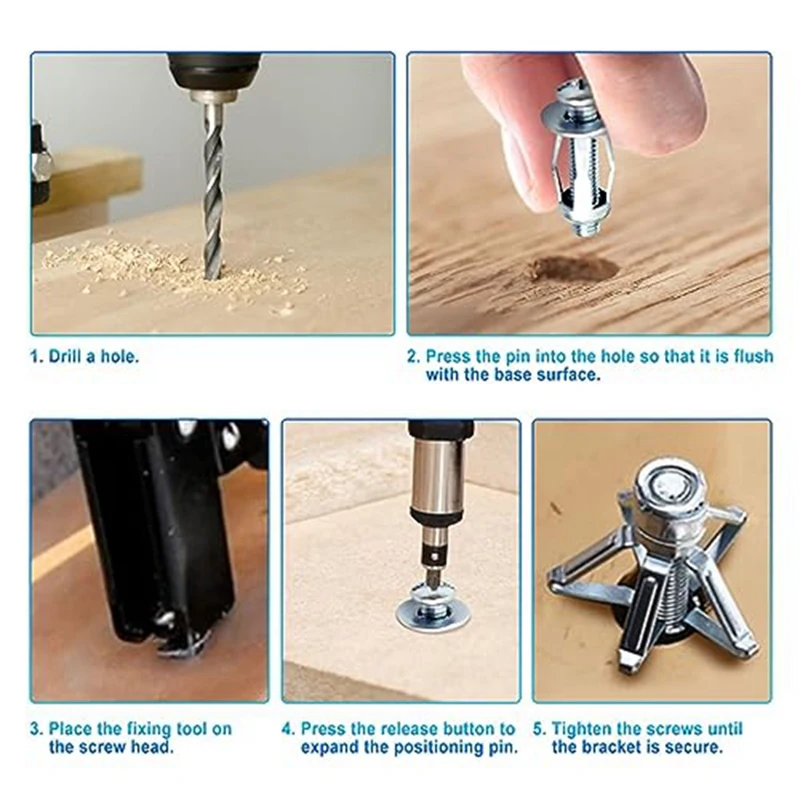 1. Drill a hole.

2. Press the pin into the hole so that it is flush with the base surface.

3. Place the fixing tool on the screw head.

4. Press the release button to expand the positioning pin.

5. Tighten the screws until the bracket is secure.