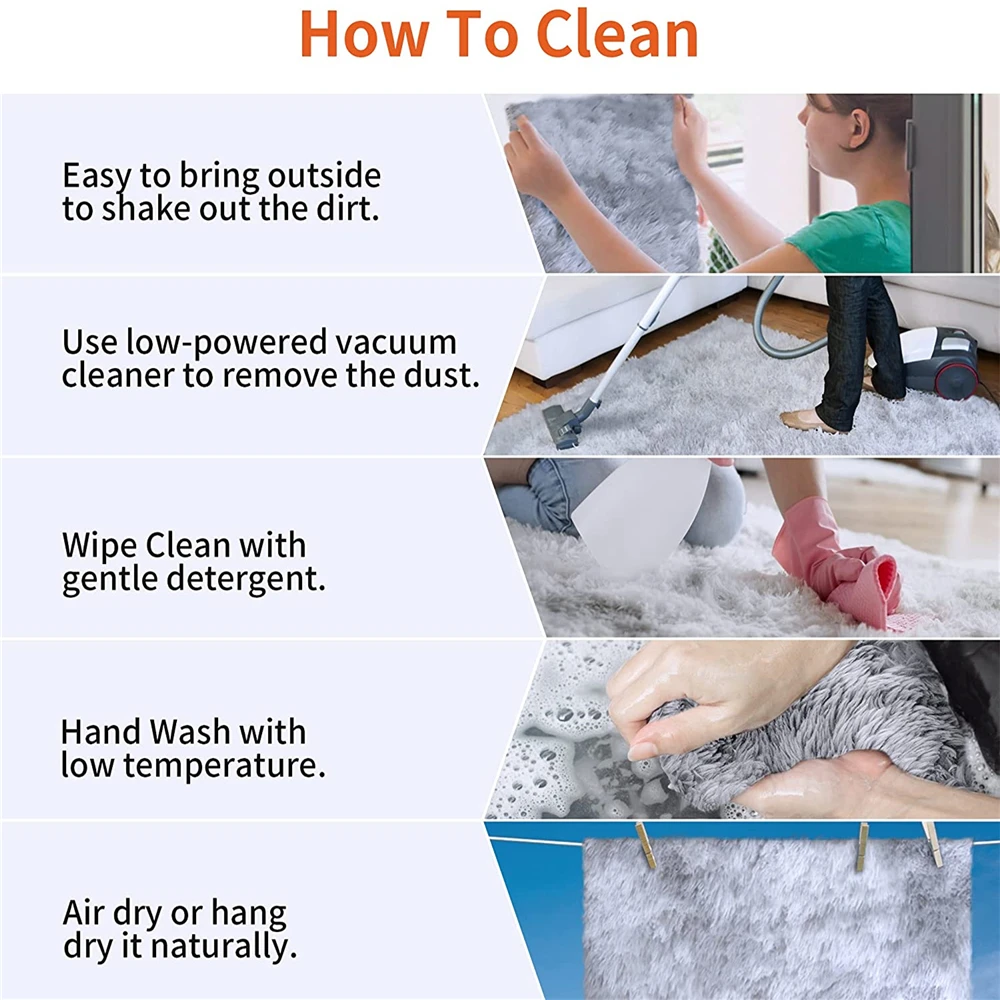 How To Clean

Easy to bring outside to shake out the dirt.

Use low-powered vacuum cleaner to remove the dust.

Wipe Clean with gentle detergent.

Hand Wash with low temperature.

Air dry or hang dry it naturally.