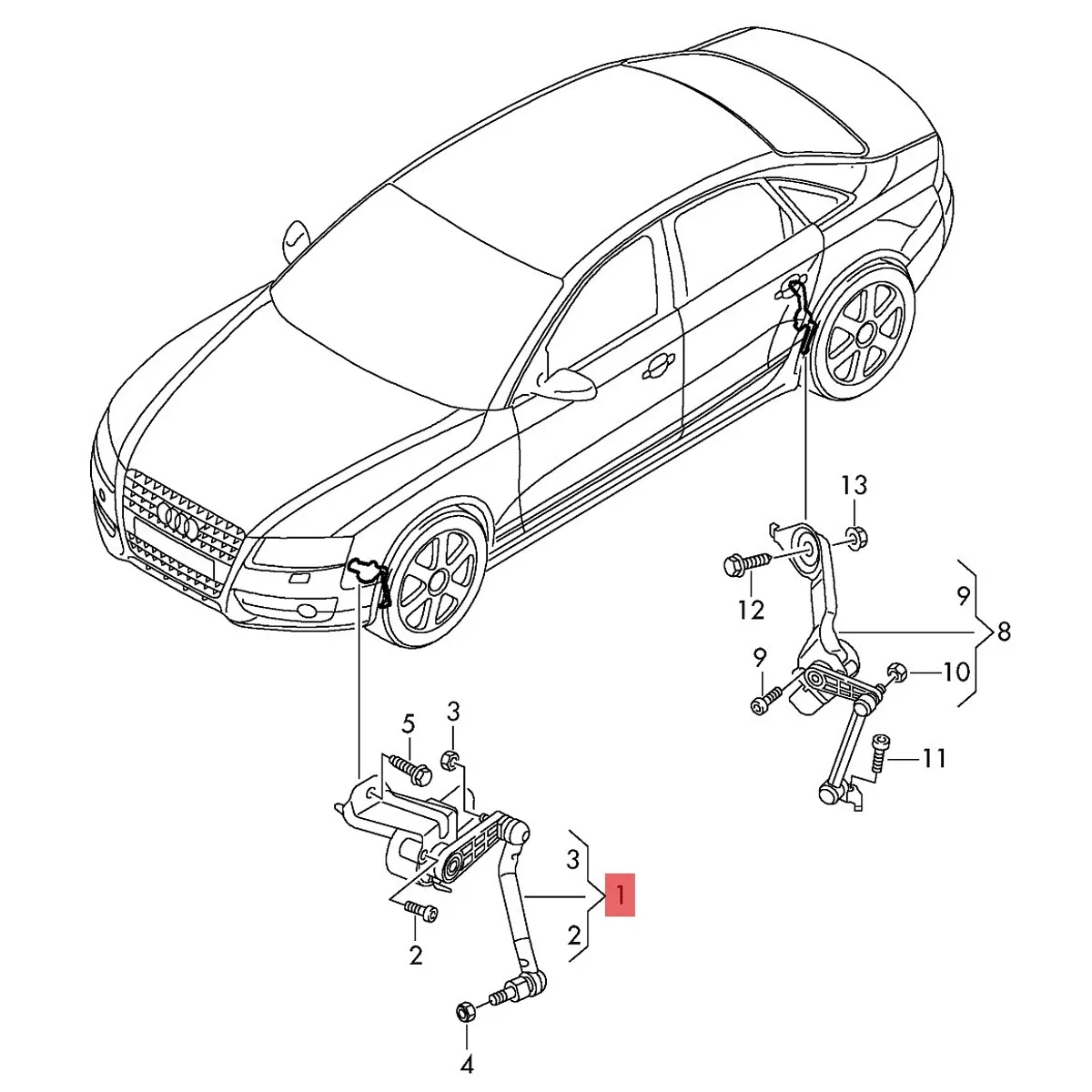 13
12
9
8
9
10
11
5
3
3
1
2
2
4