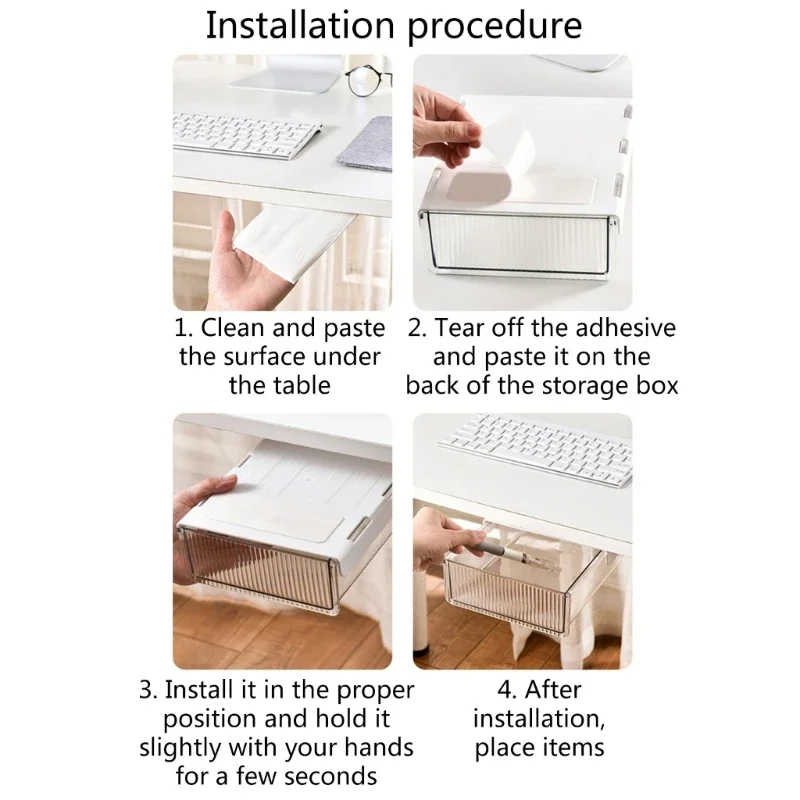 Installation procedure

1. Clean and paste the surface under the table

2. Tear off the adhesive and paste it on the back of the storage box

3. Install it in the proper position and hold it slightly with your hands for a few seconds

4. After installation, place items