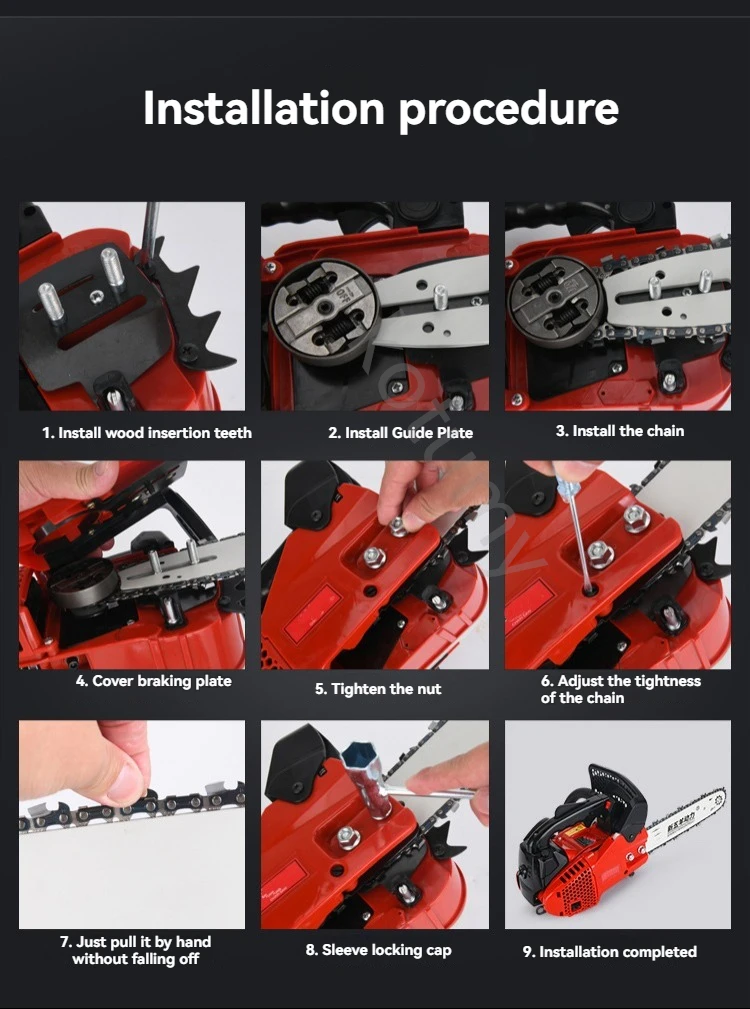 Installation procedure

1. Install wood insertion teeth

2. Install Guide Plate

3. Install the chain

4. Cover braking plate

5. Tighten the nut

6. Adjust the tightness of the chain

7. Just pull it by hand without falling off

8. Sleeve locking cap

9. Installation completed