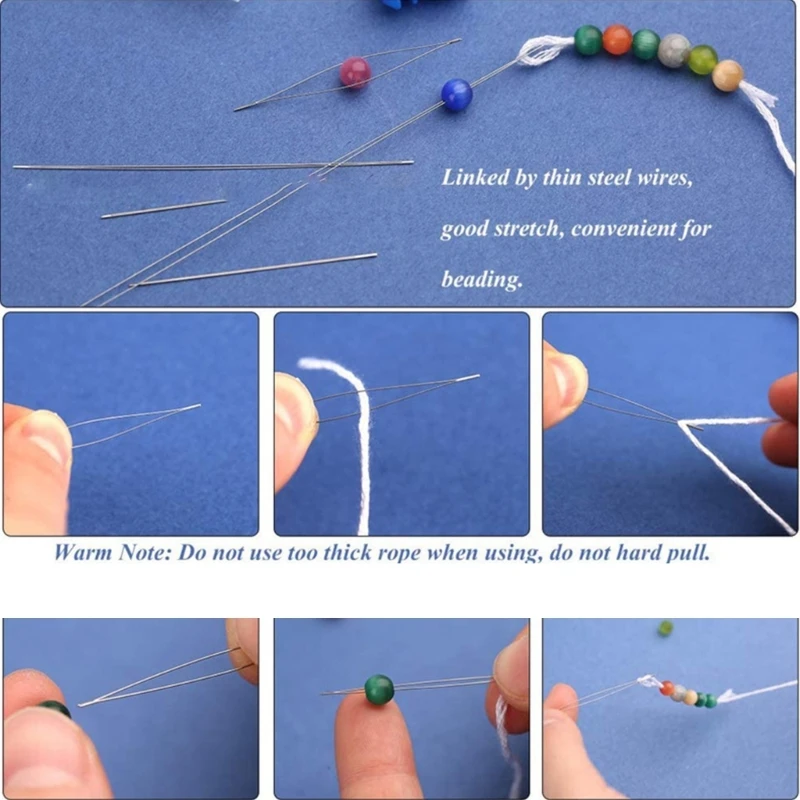 Linked by thin steel wires, good stretch, convenient for beading.

Warm Note: Do not use too thick rope when using, do not hard pull.